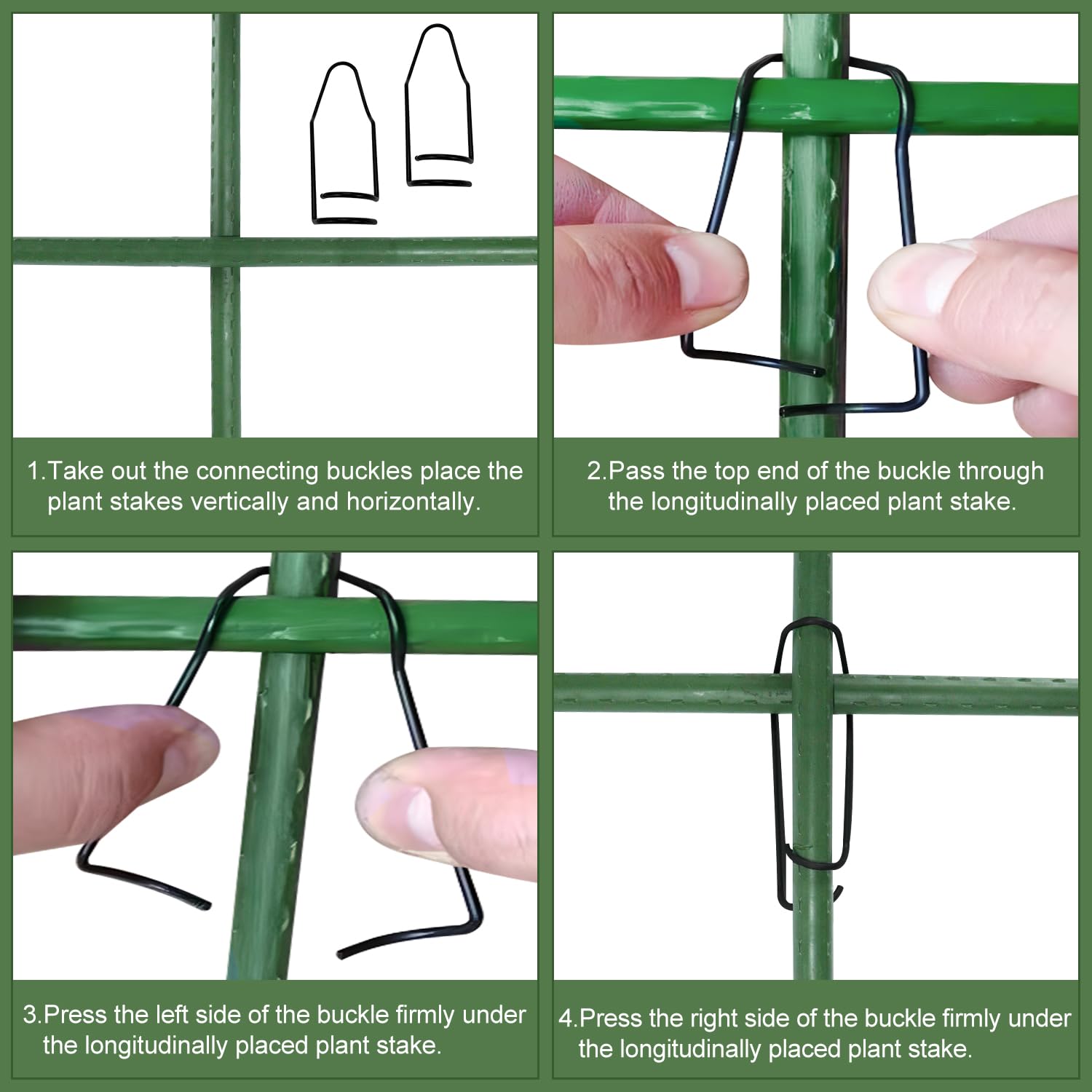 1.Take out the connecting buckles place the plant stakes vertically and horizontally.

2.Pass the top end of the buckle through the longitudinally placed plant stake.

3.Press the left side of the buckle firmly under the longitudinally placed plant stake.

4.Press the right side of the buckle firmly under the longitudinally placed plant stake.