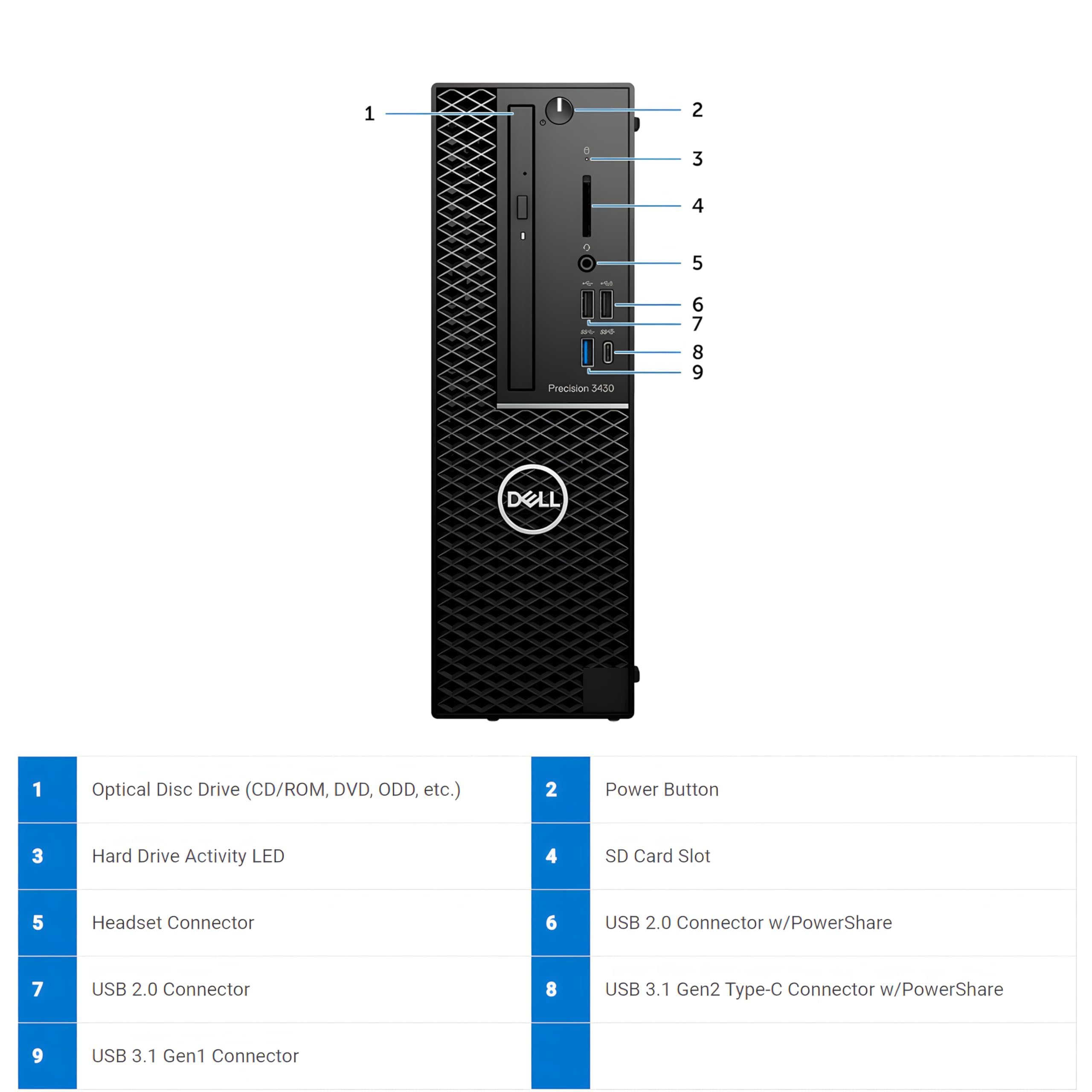 1
2
3
4
5
6
7
8
9
Precision 3430
DELL

| 1 | Optical Disc Drive (CD/ROM, DVD, ODD, etc.) | 2 | Power Button |
|---|---|---|---|
| 3 | Hard Drive Activity LED | 4 | SD Card Slot |
| 5 | Headset Connector | 6 | USB 2.0 Connector w/PowerShare |
| 7 | USB 2.0 Connector | 8 | USB 3.1 Gen2 Type-C Connector w/PowerShare |
| 9 | USB 3.1 Gen1 Connector | | |