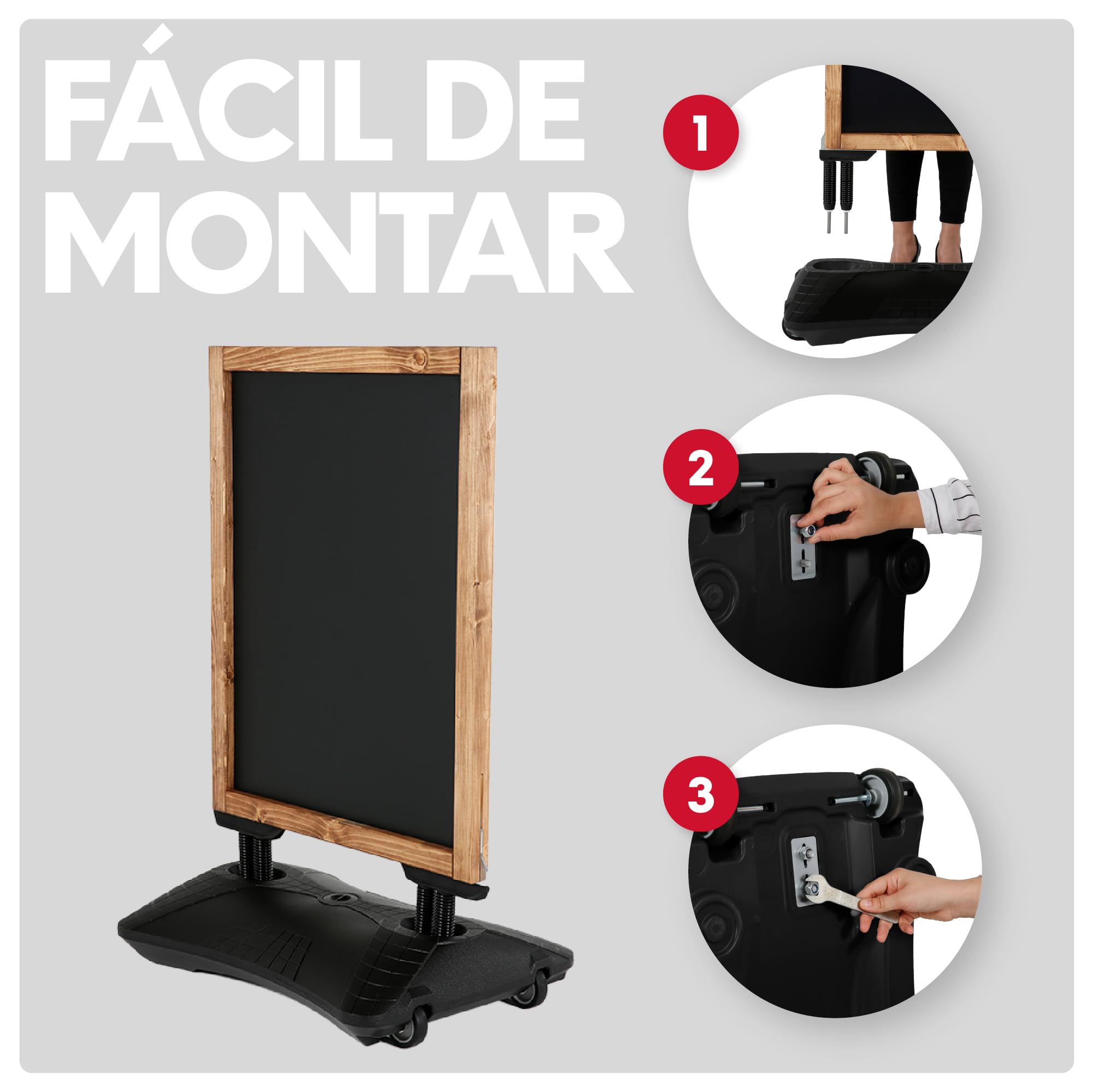 FÁCIL DE MONTAR

1

2

3