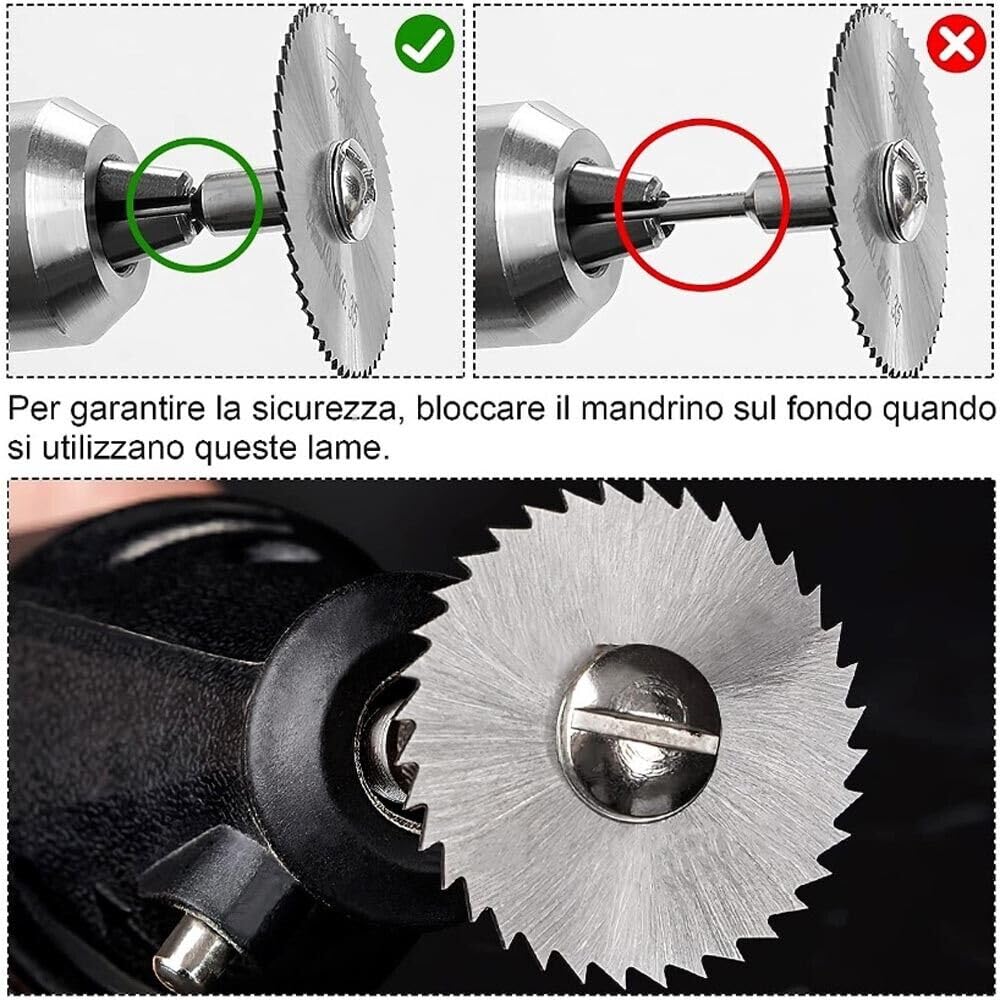 Per garantire la sicurezza, bloccare il mandrino sul fondo quando si utilizzano queste lame.