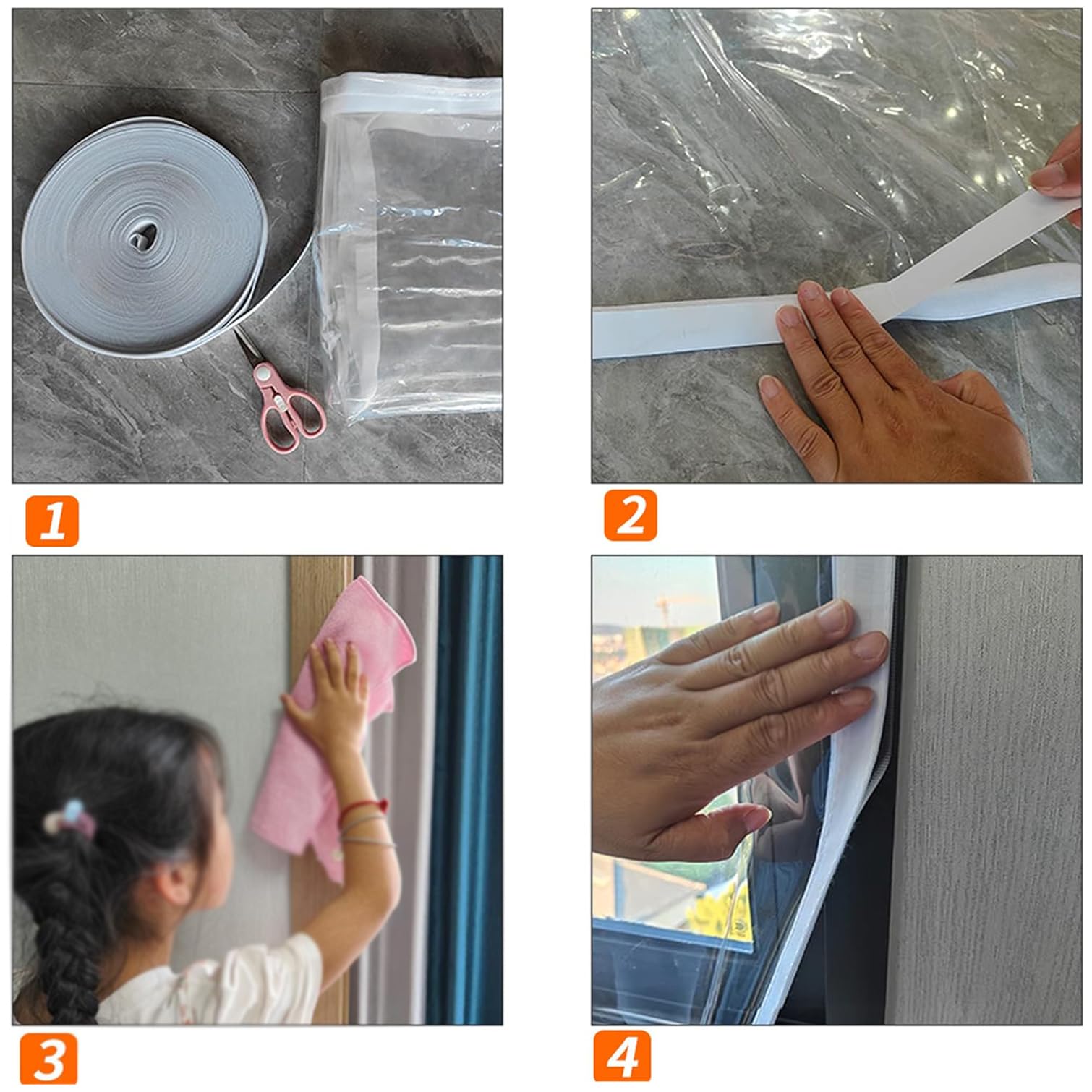 1

2

3

4