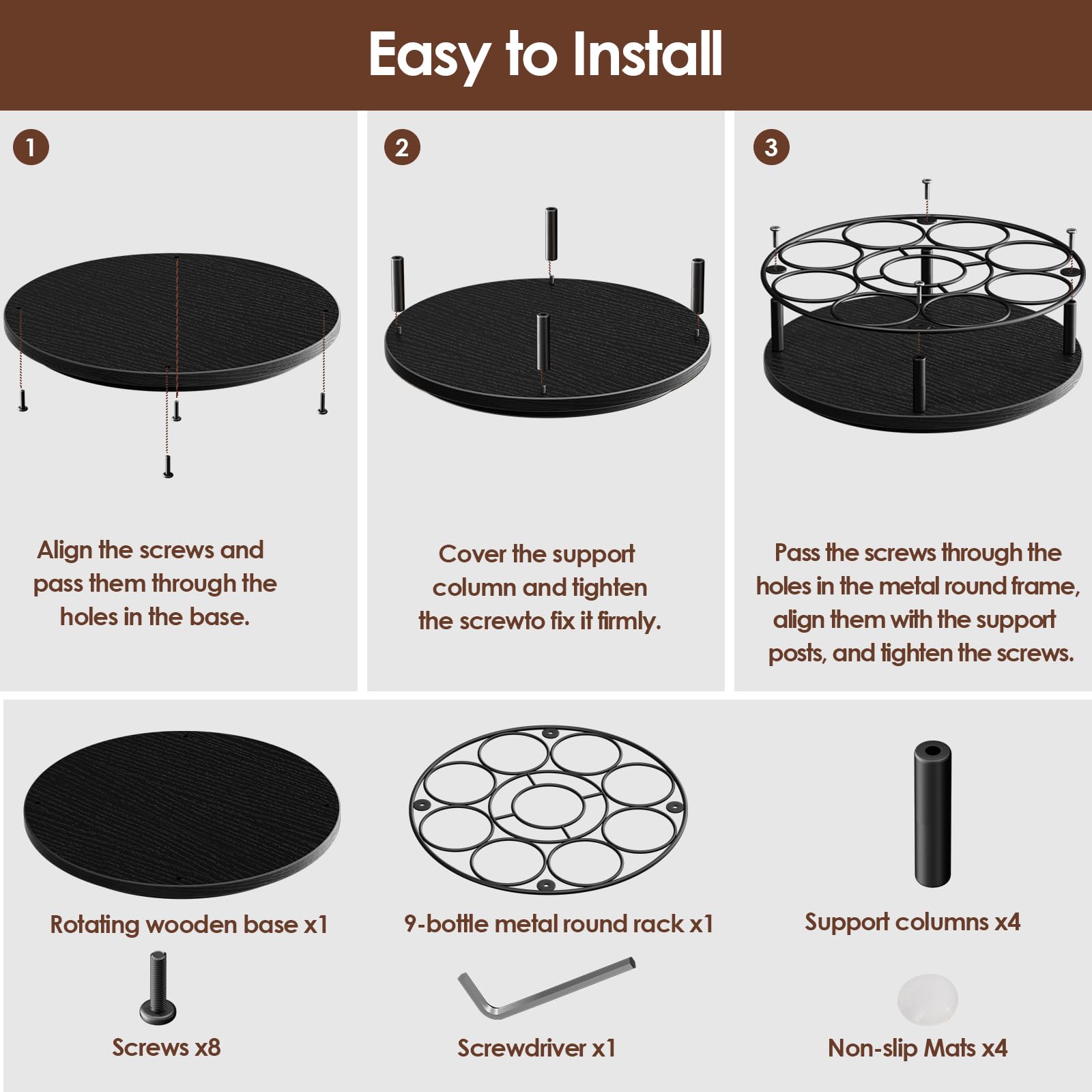 Easy to Install

1

Align the screws and pass them through the holes in the base.

2

Cover the support column and tighten the screwto fix it firmly.

3

Pass the screws through the holes in the metal round frame, align them with the support posts, and tighten the screws.

Rotating wooden base x1

9-bottle metal round rack x1

Support columns x4

Screws x8

Screwdriver x1

Non-slip Mats x4