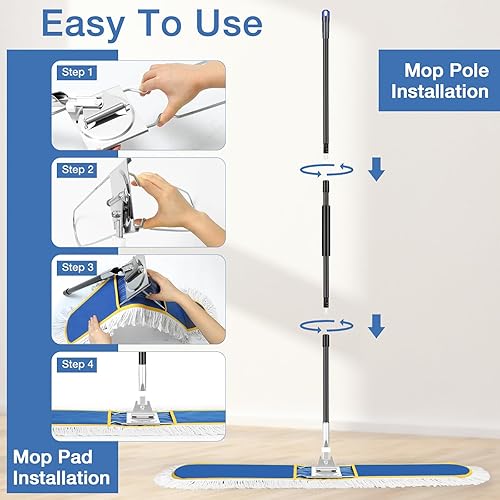 Easy To Use

Step 1

Step 2

Step 3

Step 4

Mop Pad Installation

Mop Pole Installation