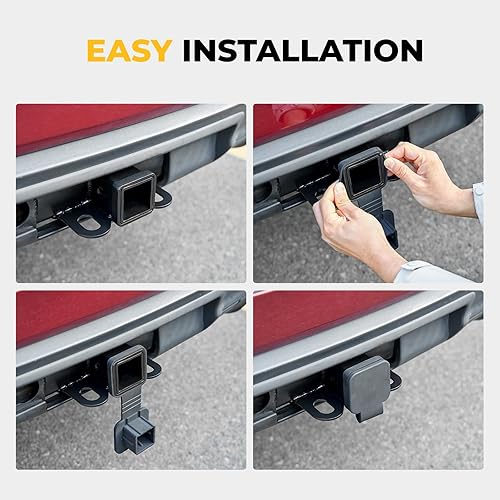 EASY INSTALLATION