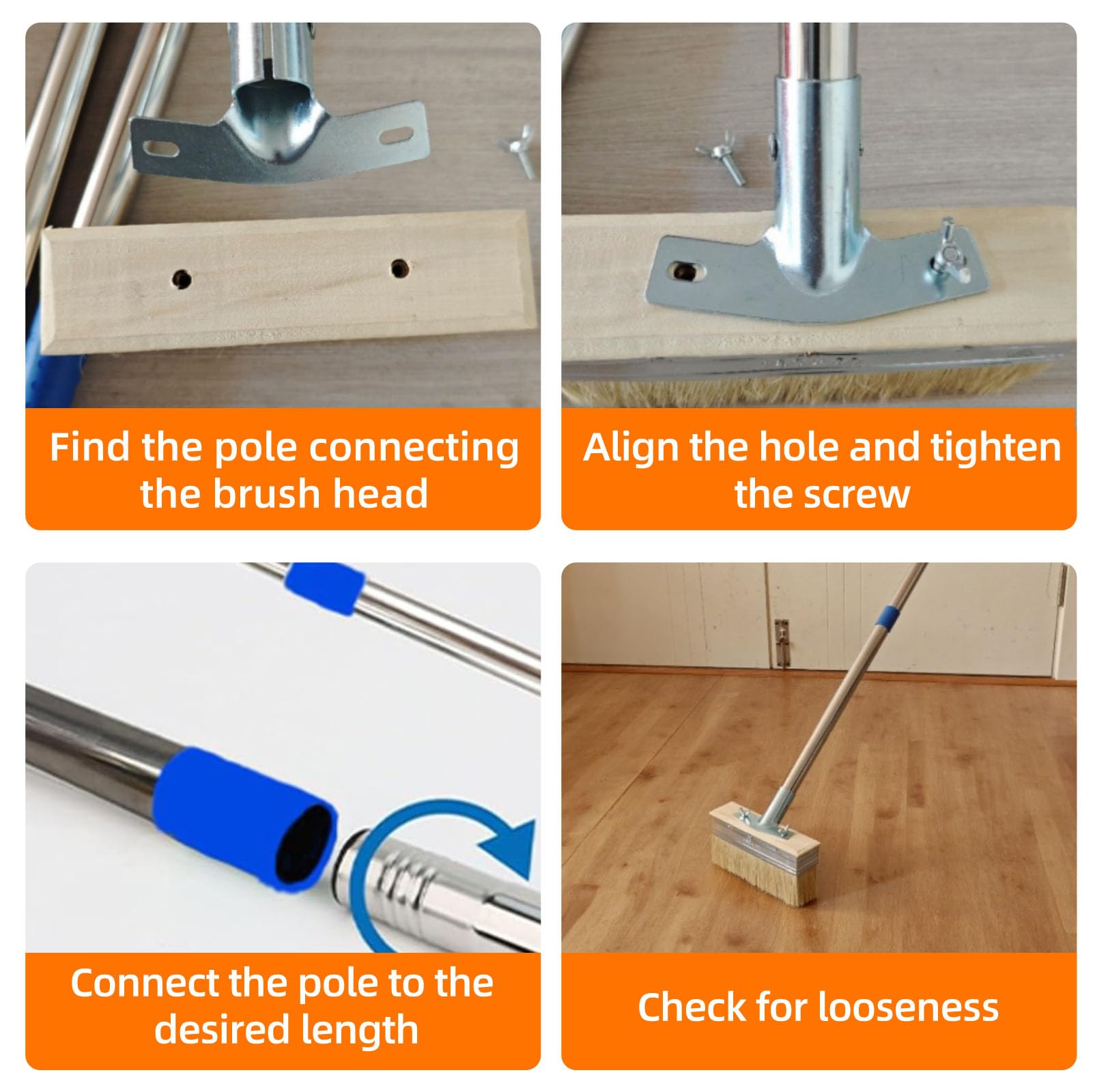 Find the pole connecting the brush head

Align the hole and tighten the screw

Connect the pole to the desired length

Check for looseness