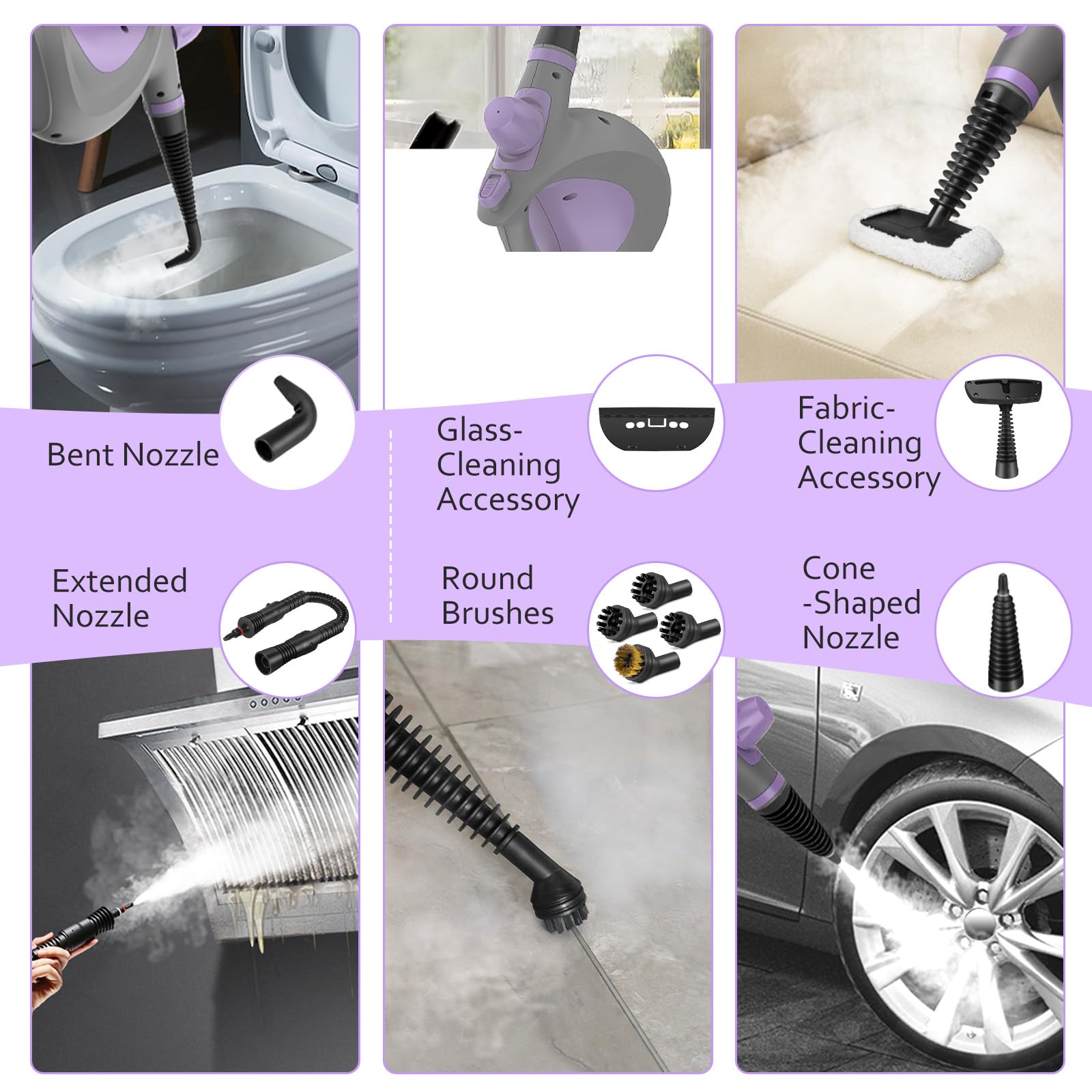 Bent Nozzle

Glass-Cleaning Accessory

Fabric-Cleaning Accessory

Extended Nozzle

Round Brushes

Cone -Shaped Nozzle