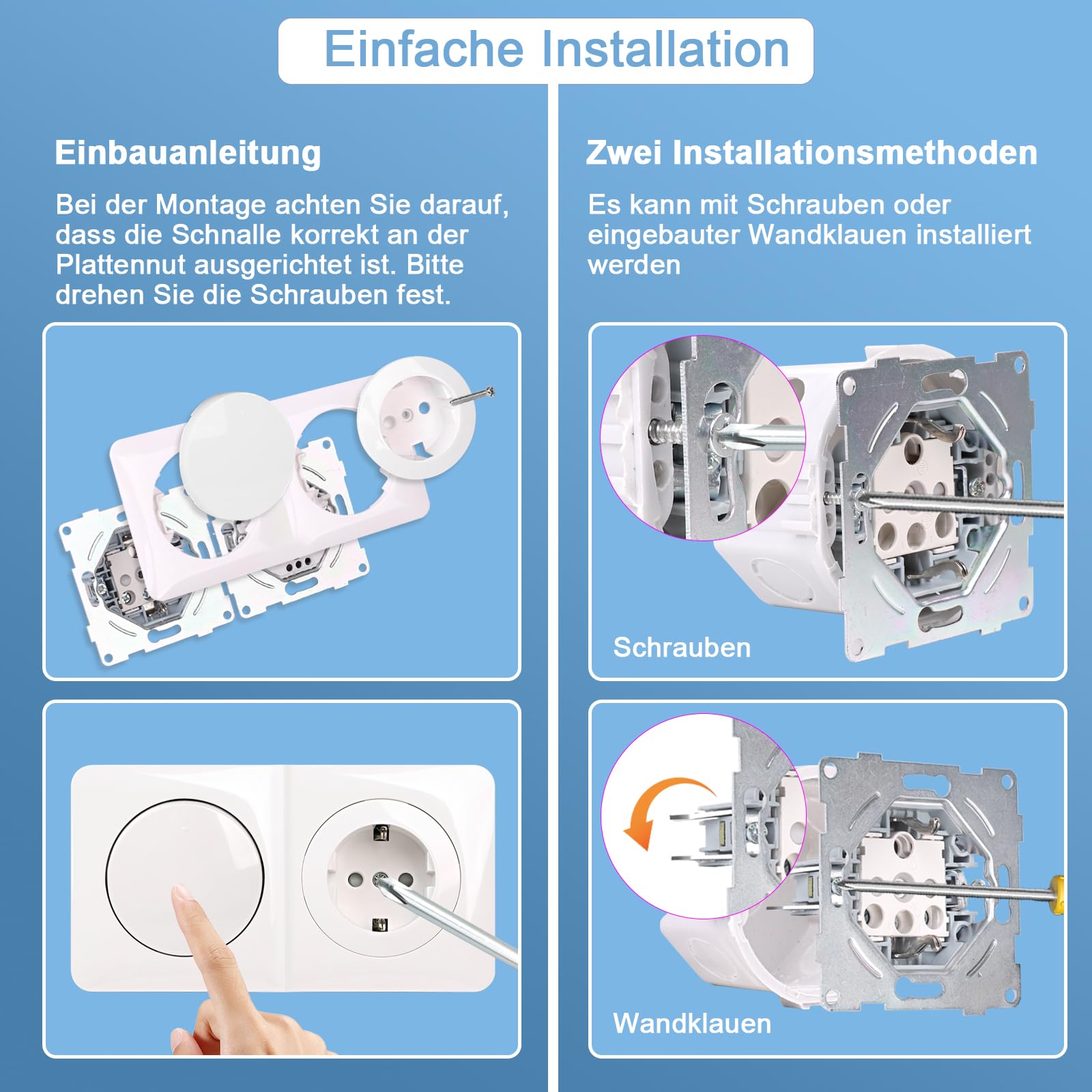 Einfache Installation

Einbauanleitung

Bei der Montage achten Sie darauf, dass die Schnalle korrekt an der Plattennut ausgerichtet ist. Bitte drehen Sie die Schrauben fest.

Zwei Installationsmethoden

Es kann mit Schrauben oder eingebauter Wandklauen installiert werden

Schrauben

Wandklauen