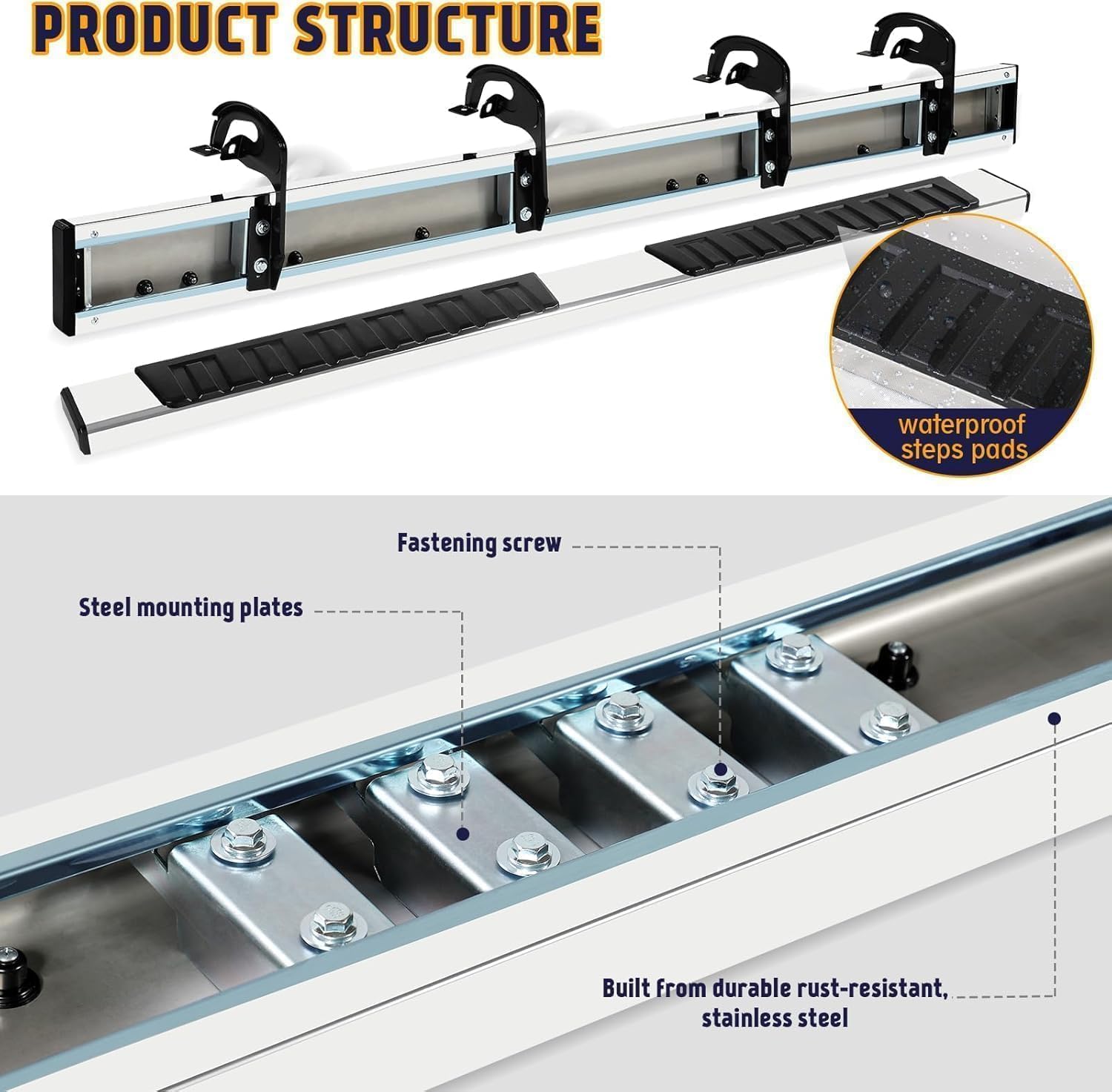 PRODUCT STRUCTURE

waterproof steps pads

Fastening screw

Steel mounting plates

Built from durable rust-resistant, stainless steel