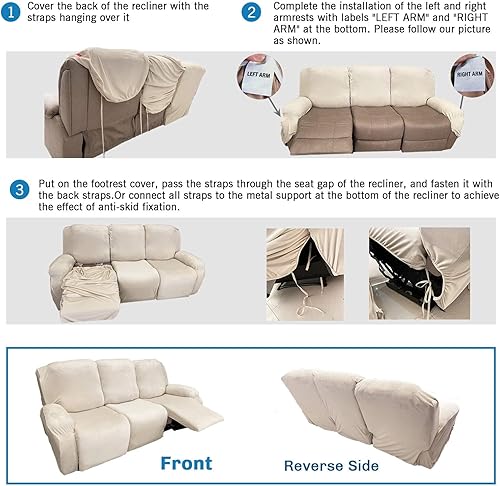 1 Cover the back of the recliner with the straps hanging over it

2 Complete the installation of the left and right armrests with labels "LEFT ARM" and "RIGHT ARM" at the bottom. Please follow our picture as shown.

LEFT ARM

RIGHT ARM

3 Put on the footrest cover, pass the straps through the seat gap of the recliner, and fasten it with the back straps.Or connect all straps to the metal support at the bottom of the recliner to achieve the effect of anti-skid fixation.

Front

Reverse Side