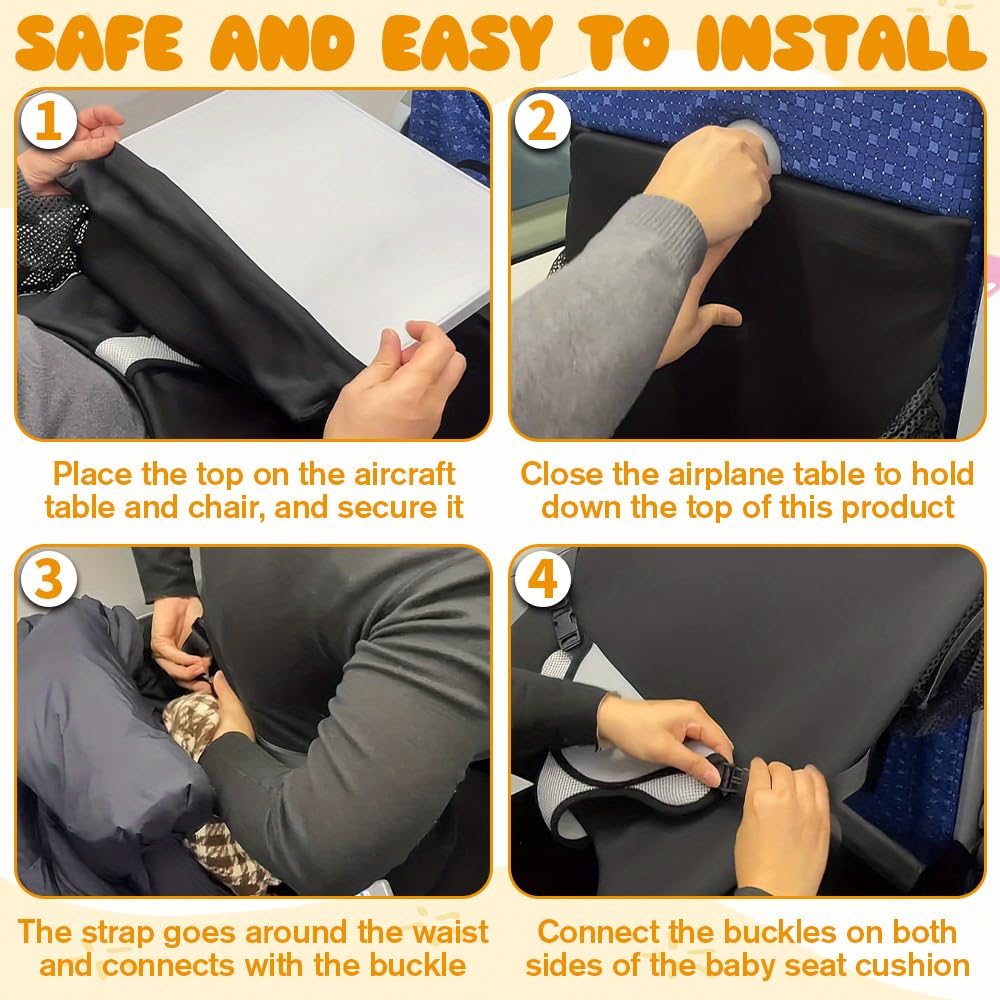 SAFE AND EASY TO INSTALL

1

Place the top on the aircraft table and chair, and secure it

2

Close the airplane table to hold down the top of this product

3

The strap goes around the waist and connects with the buckle

4

Connect the buckles on both sides of the baby seat cushion