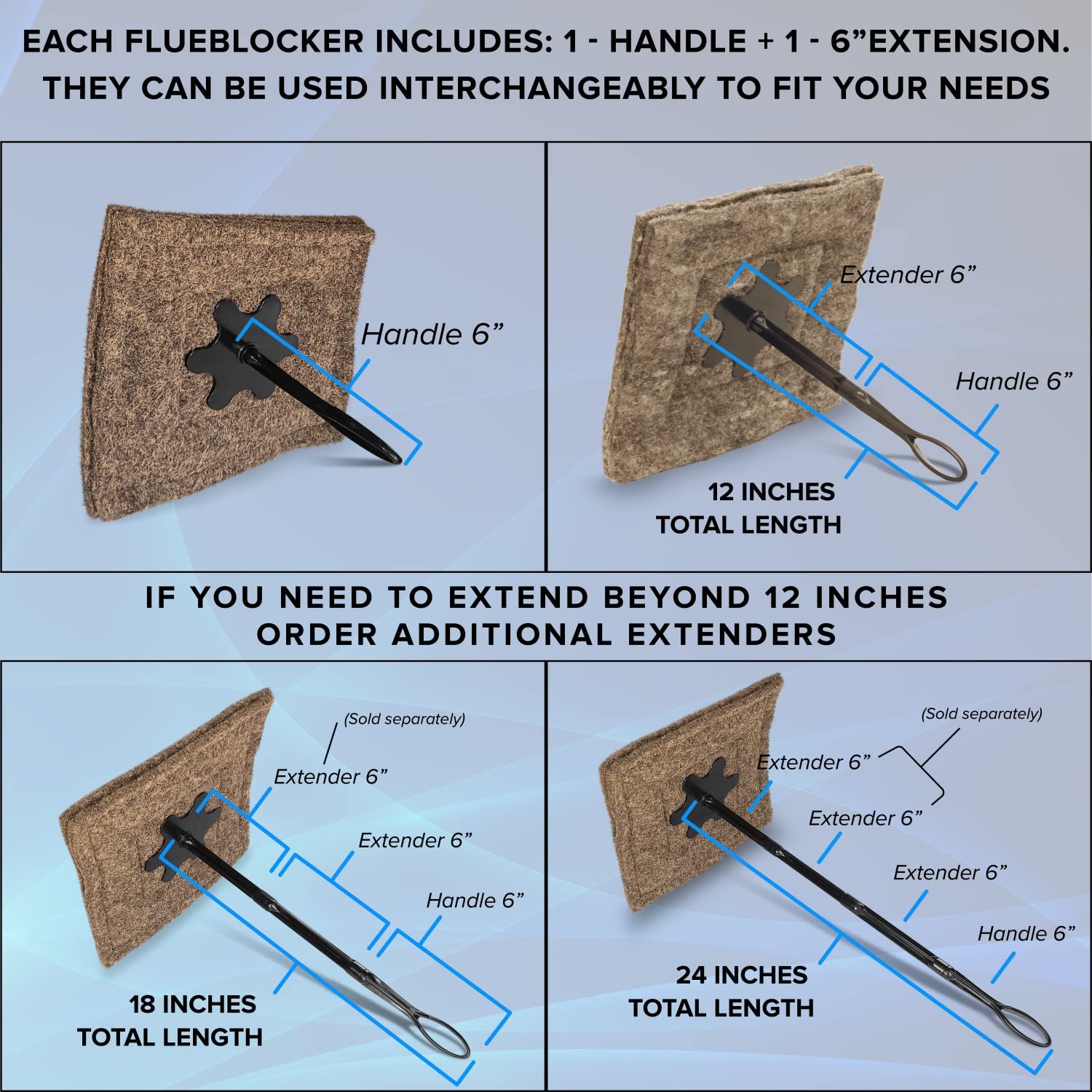 EACH FLUEBLOCKER INCLUDES: 1 - HANDLE + 1 - 6”EXTENSION. THEY CAN BE USED INTERCHANGEABLY TO FIT YOUR NEEDS

Handle 6”

Extender 6”

Handle 6”

12 INCHES TOTAL LENGTH

IF YOU NEED TO EXTEND BEYOND 12 INCHES ORDER ADDITIONAL EXTENDERS

(Sold separately)

Extender 6”

Extender 6”

Handle 6”

18 INCHES TOTAL LENGTH

(Sold separately)

Extender 6”

Extender 6”

Extender 6”

Handle 6”

24 INCHES TOTAL LENGTH