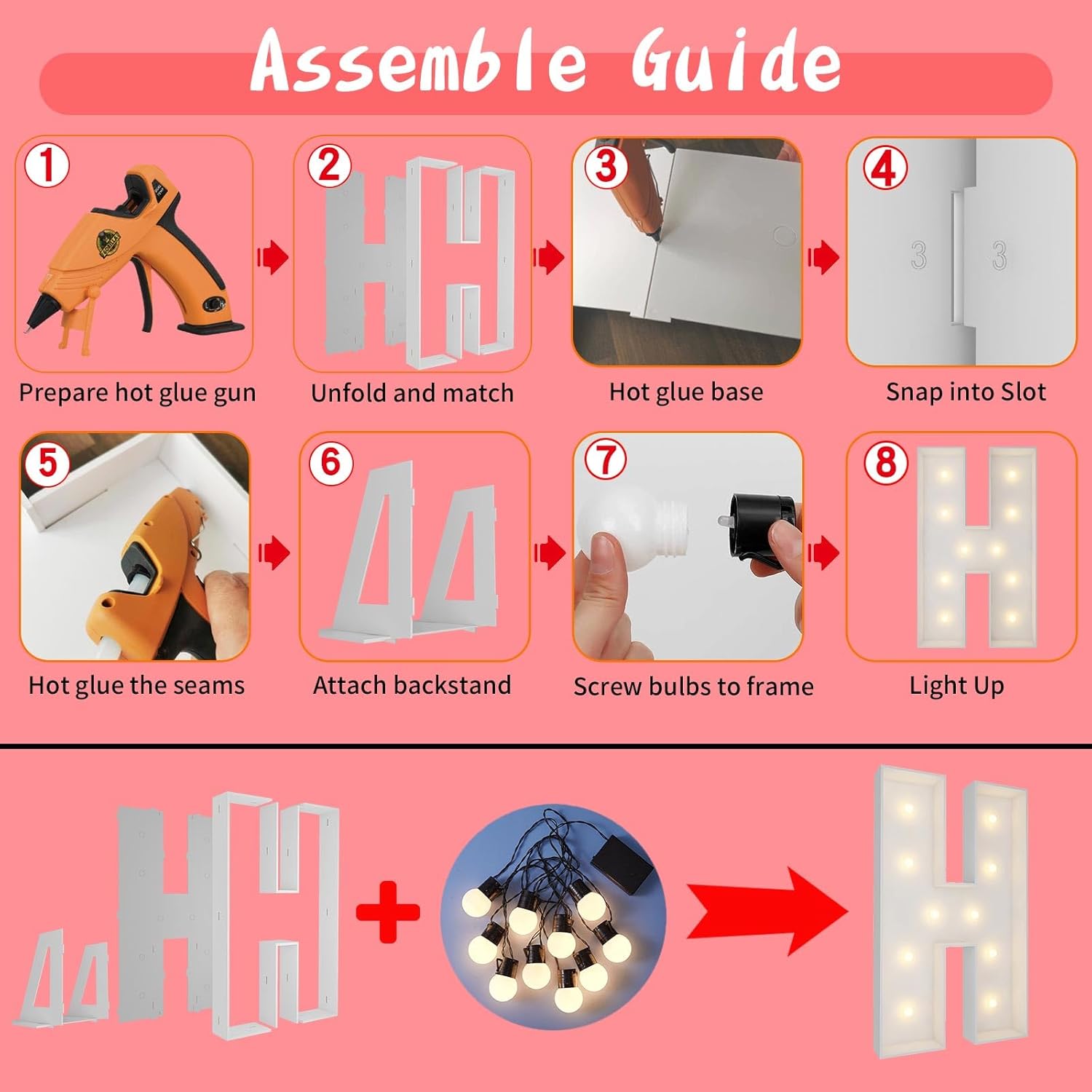 Assemble Guide

1
Prepare hot glue gun

2
Unfold and match

3
Hot glue base

4
3 3
Snap into Slot

5
Hot glue the seams

6
Attach backstand

7
Screw bulbs to frame

8
Light Up