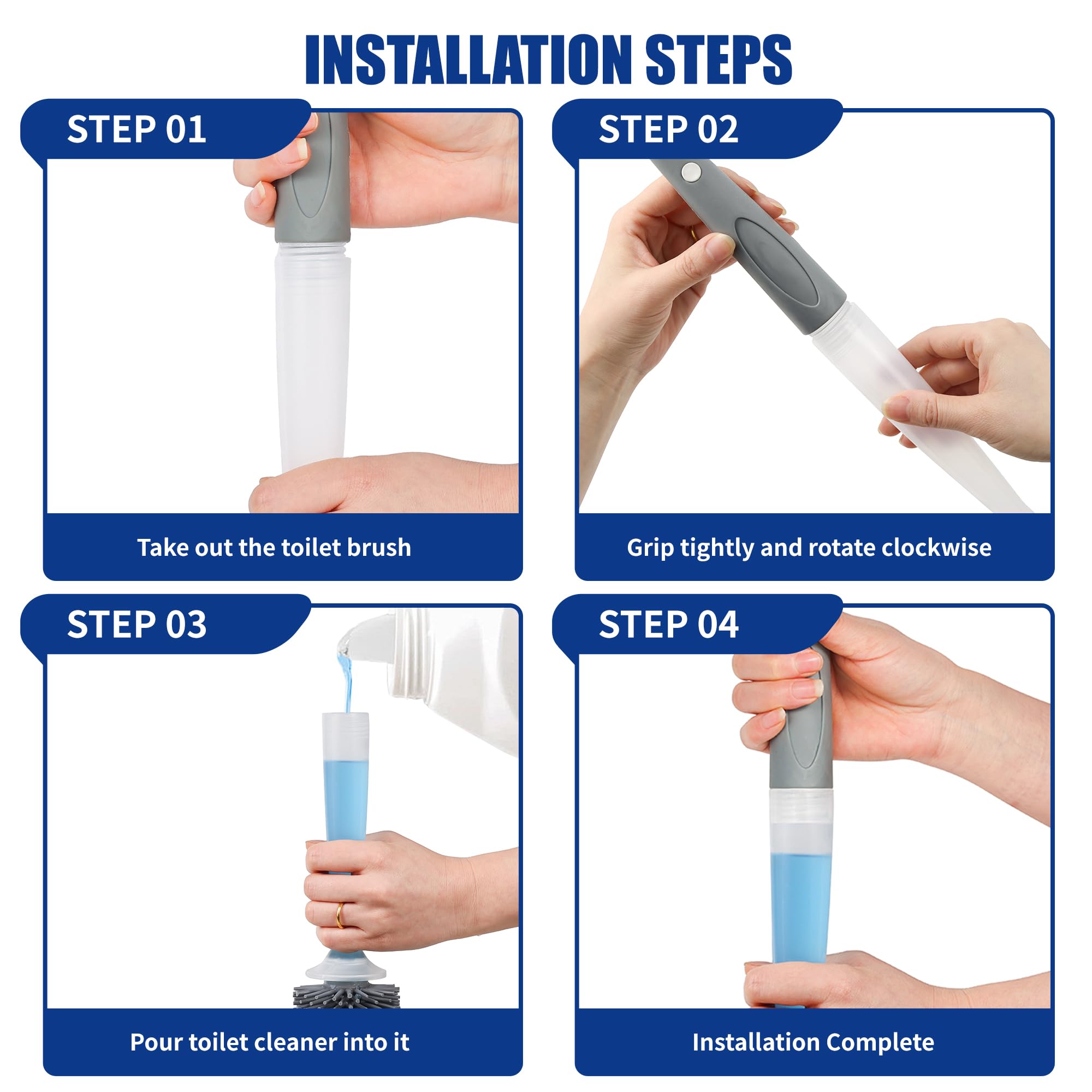 INSTALLATION STEPS

STEP 01

Take out the toilet brush

STEP 02

Grip tightly and rotate clockwise

STEP 03

Pour toilet cleaner into it

STEP 04

Installation Complete