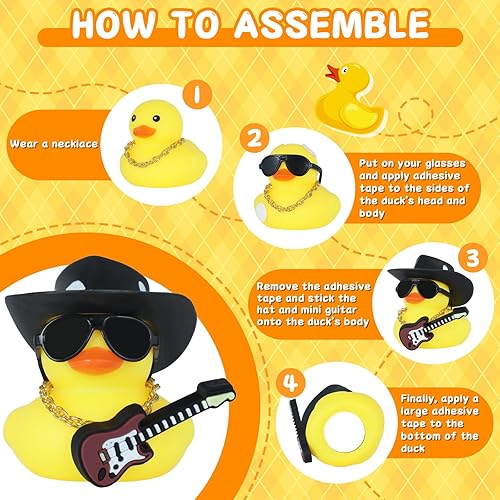 HOW TO ASSEMBLE

1

Wear a necklace

2

Put on your glasses and apply adhesive tape to the sides of the duck's head and body

3

Remove the adhesive tape and stick the hat and mini guitar onto the duck's body

4

Finally, apply a large adhesive tape to the bottom of the duck