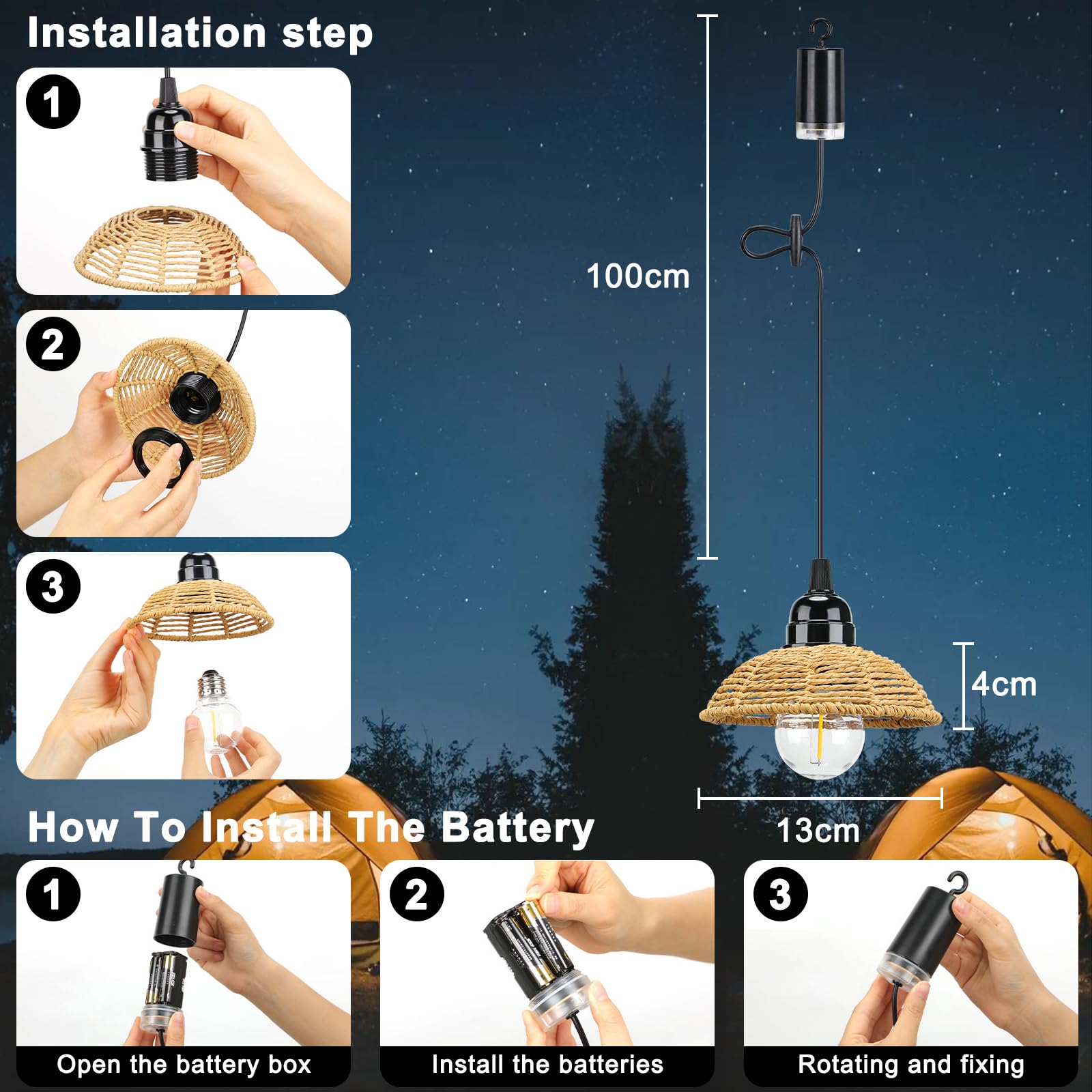 Installation step

1

2

3

100cm

4cm

13cm

How To Install The Battery

1

Open the battery box

2

Install the batteries

3

Rotating and fixing