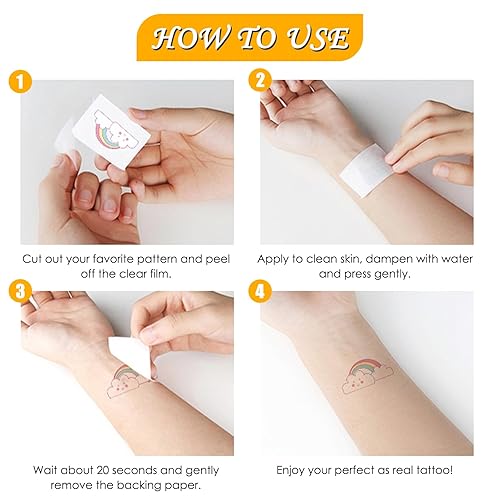 HOW TO USE

1

Cut out your favorite pattern and peel off the clear film.

2

Apply to clean skin, dampen with water and press gently.

3

Wait about 20 seconds and gently remove the backing paper.

4

Enjoy your perfect as real tattoo!