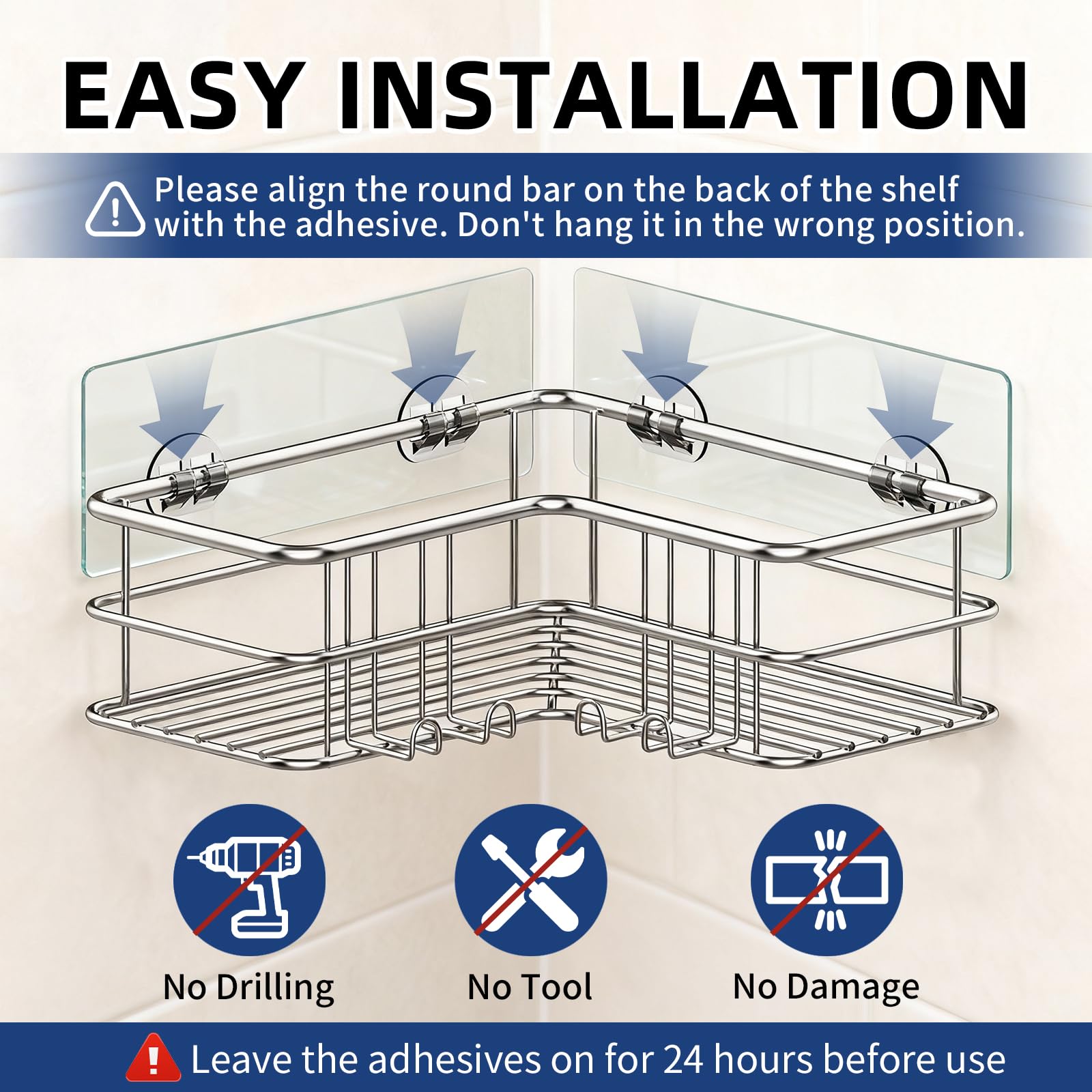 EASY INSTALLATION

Please align the round bar on the back of the shelf with the adhesive. Don't hang it in the wrong position.

No Drilling

No Tool

No Damage

Leave the adhesives on for 24 hours before use