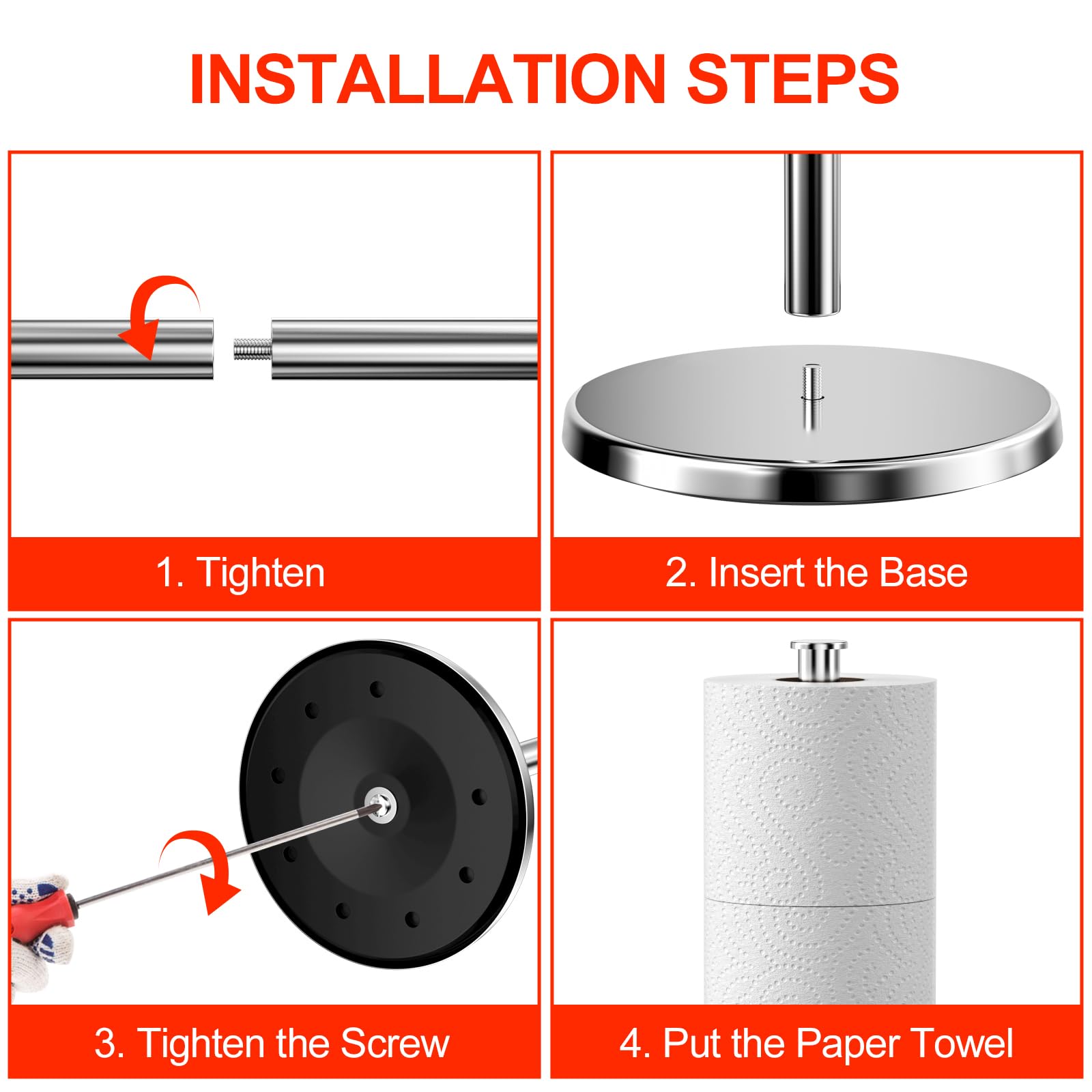 INSTALLATION STEPS

1. Tighten

2. Insert the Base

3. Tighten the Screw

4. Put the Paper Towel