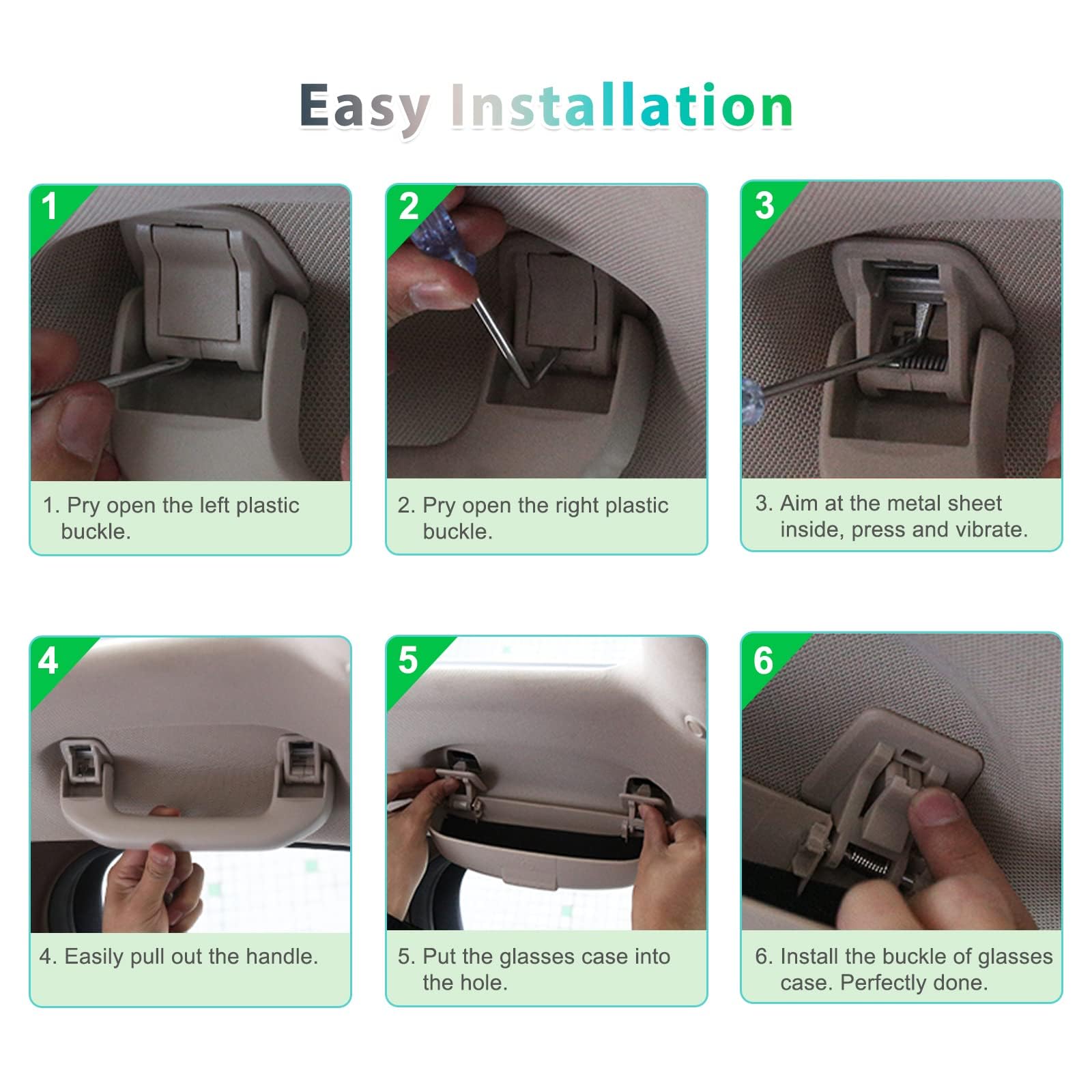 Easy Installation

1

1. Pry open the left plastic buckle.

2

2. Pry open the right plastic buckle.

3

3. Aim at the metal sheet inside, press and vibrate.

4

4. Easily pull out the handle.

5

5. Put the glasses case into the hole.

6

6. Install the buckle of glasses case. Perfectly done.