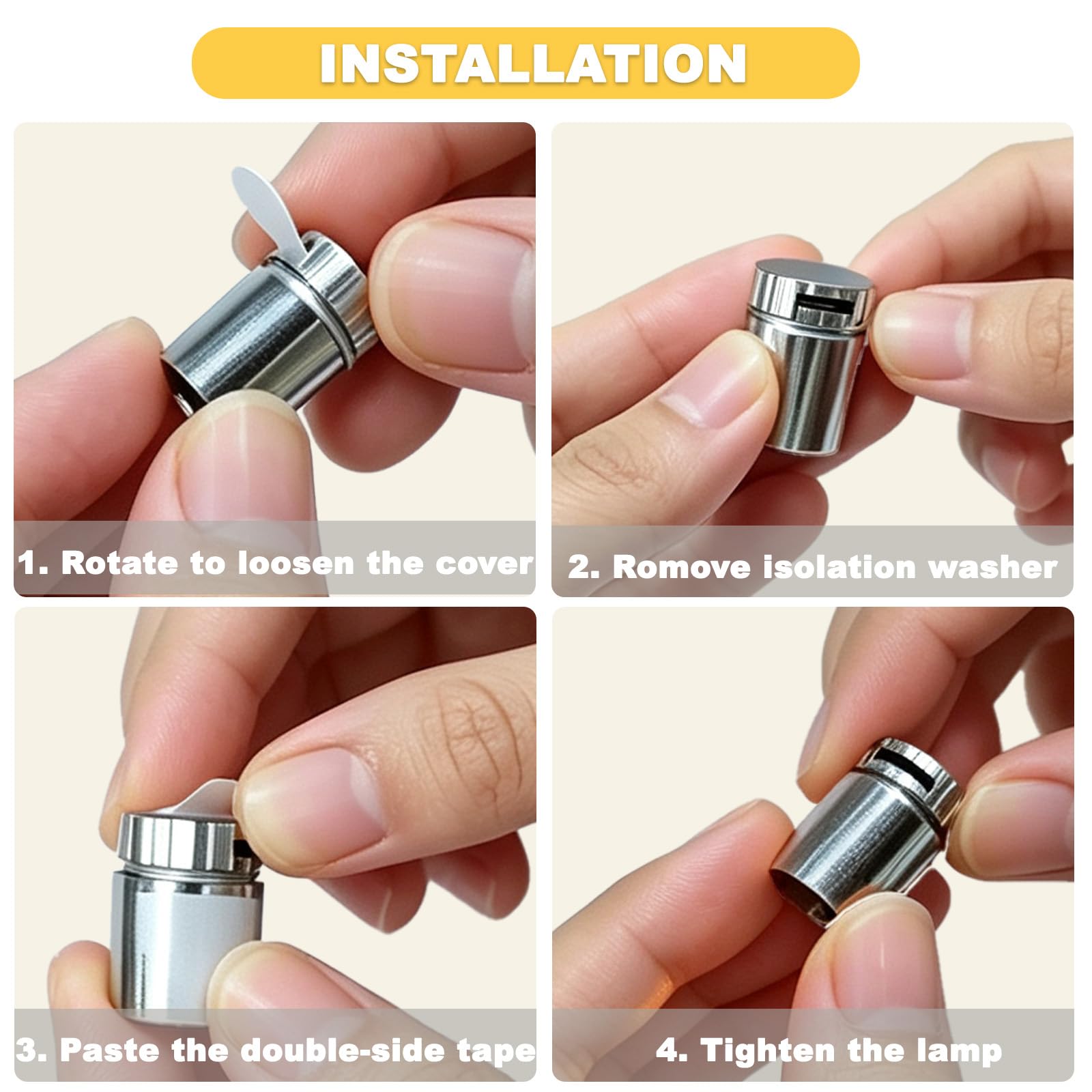 INSTALLATION

1. Rotate to loosen the cover

2. Romove isolation washer

3. Paste the double-side tape

4. Tighten the lamp