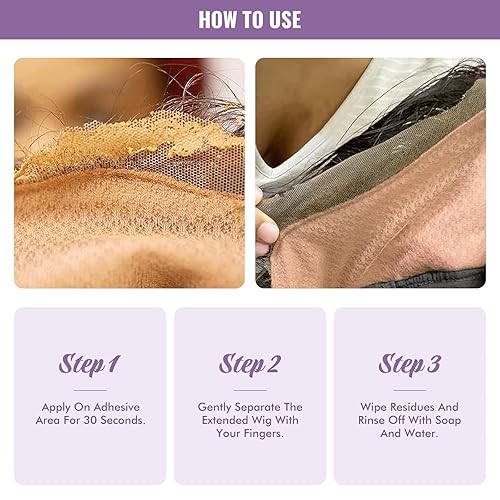 HOW TO USE

Step 1

Apply On Adhesive Area For 30 Seconds.

Step 2

Gently Separate The Extended Wig With Your Fingers.

Step 3

Wipe Residues And Rinse Off With Soap And Water.