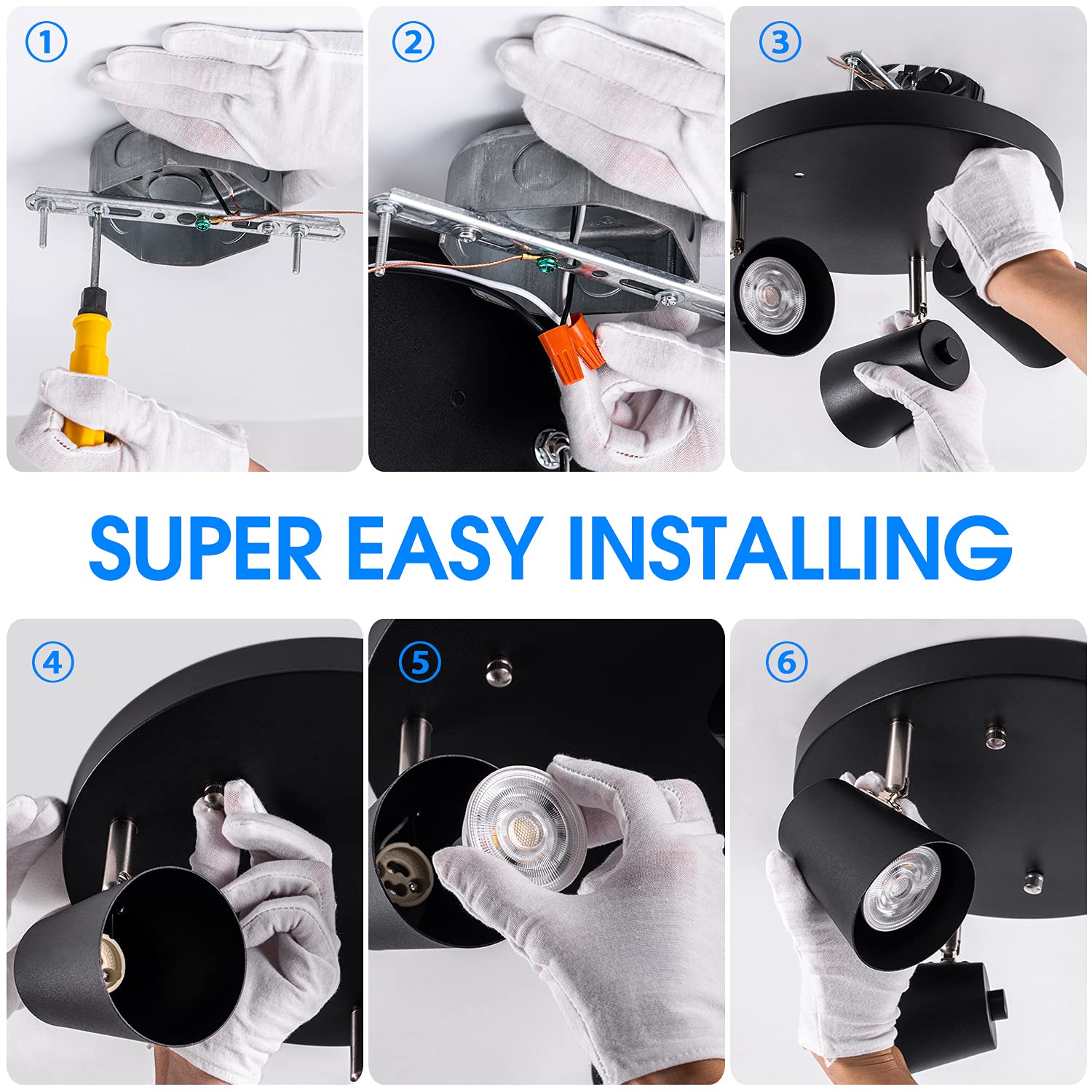 ①

②

③

SUPER EASY INSTALLING

④

⑤

⑥