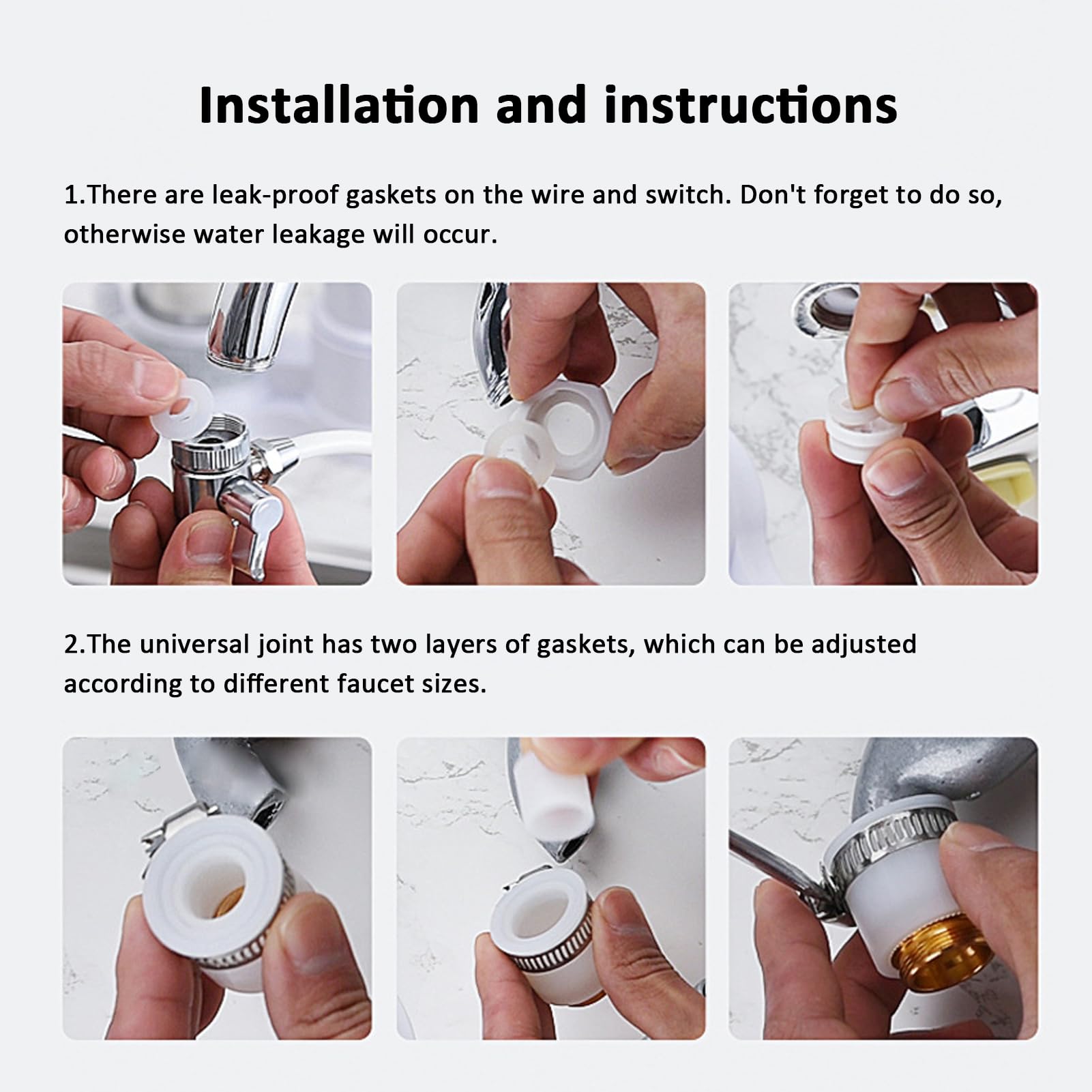 Installation and instructions

1.There are leak-proof gaskets on the wire and switch. Don't forget to do so, otherwise water leakage will occur.

2.The universal joint has two layers of gaskets, which can be adjusted according to different faucet sizes.