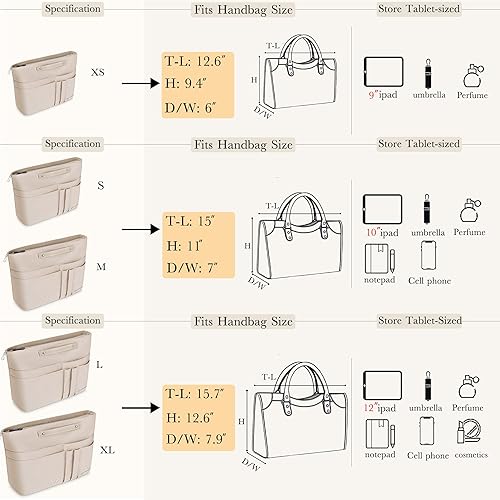 Specification

XS

Fits Handbag Size

T-L: 12.6″
H: 9.4″
D/W: 6″

T-L
H
D/W

Store Tablet-sized

9″ipad umbrella Perfume

Specification

S

M

Fits Handbag Size

T-L: 15″
H: 11″
D/W: 7″

T-L
H
D/W

Store Tablet-sized

10″ipad umbrella Perfume

notepad Cell phone

Specification

L

XL

Fits Handbag Size

T-L: 15.7″
H: 12.6″
D/W: 7.9″

T-L
H
D/W

Store Tablet-Sized

12″ipad umbrella Perfume

notepad Cell phone cosmetics