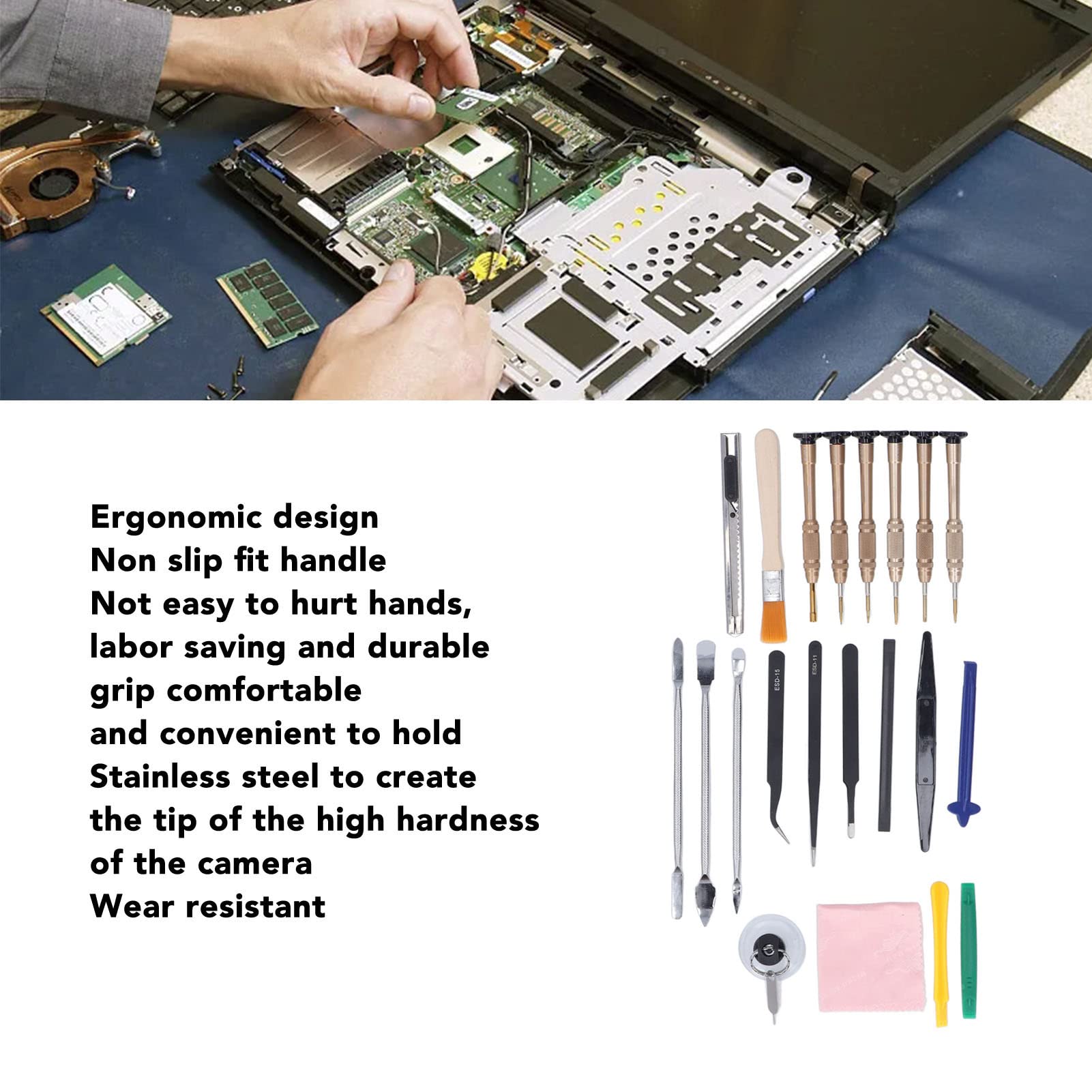 Ergonomic design
Non slip fit handle
Not easy to hurt hands, labor saving and durable
grip comfortable and convenient to hold
Stainless steel to create the tip of the high hardness of the camera
Wear resistant

ESD-15
ESD-11