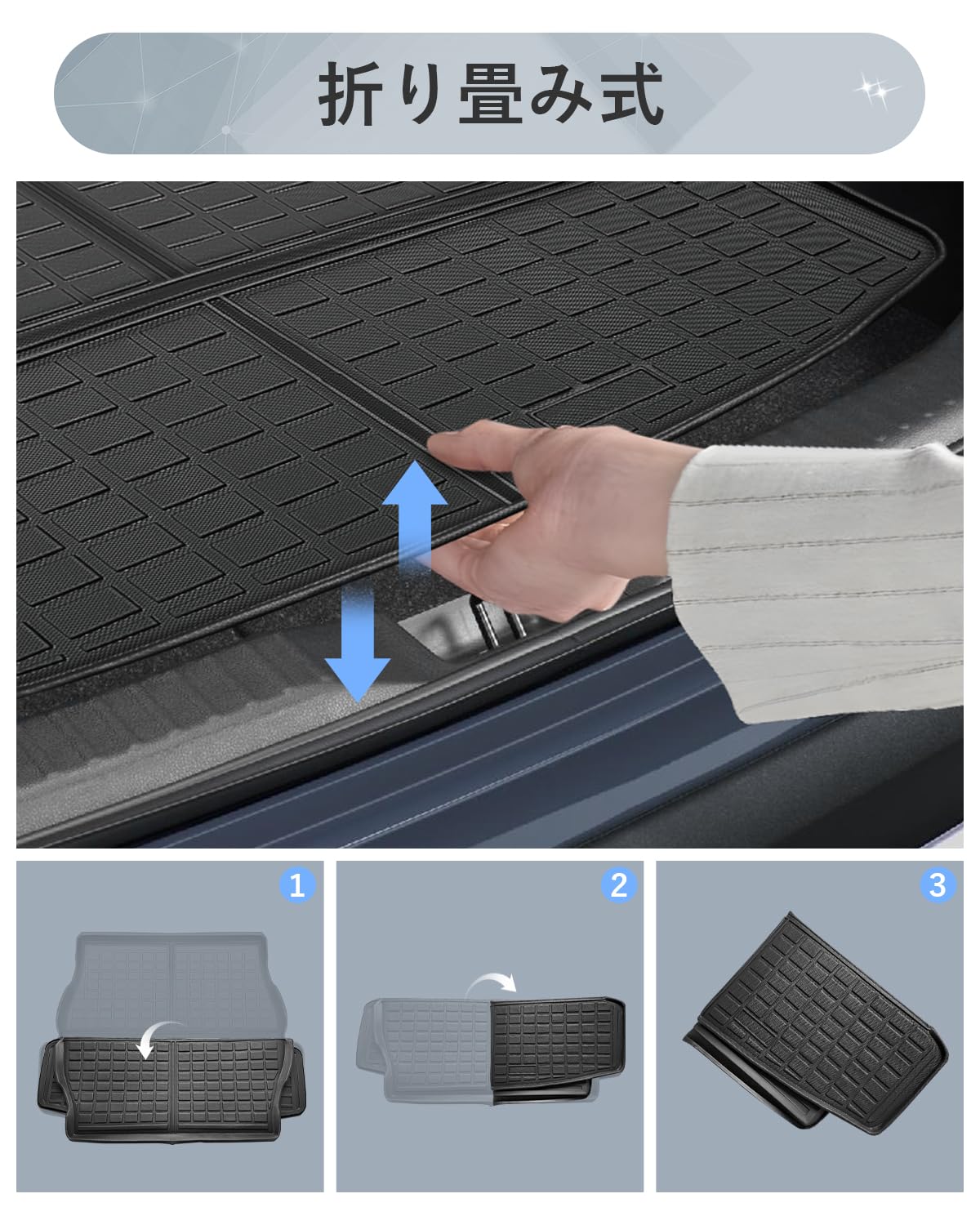 折り畳み式

1

2

3