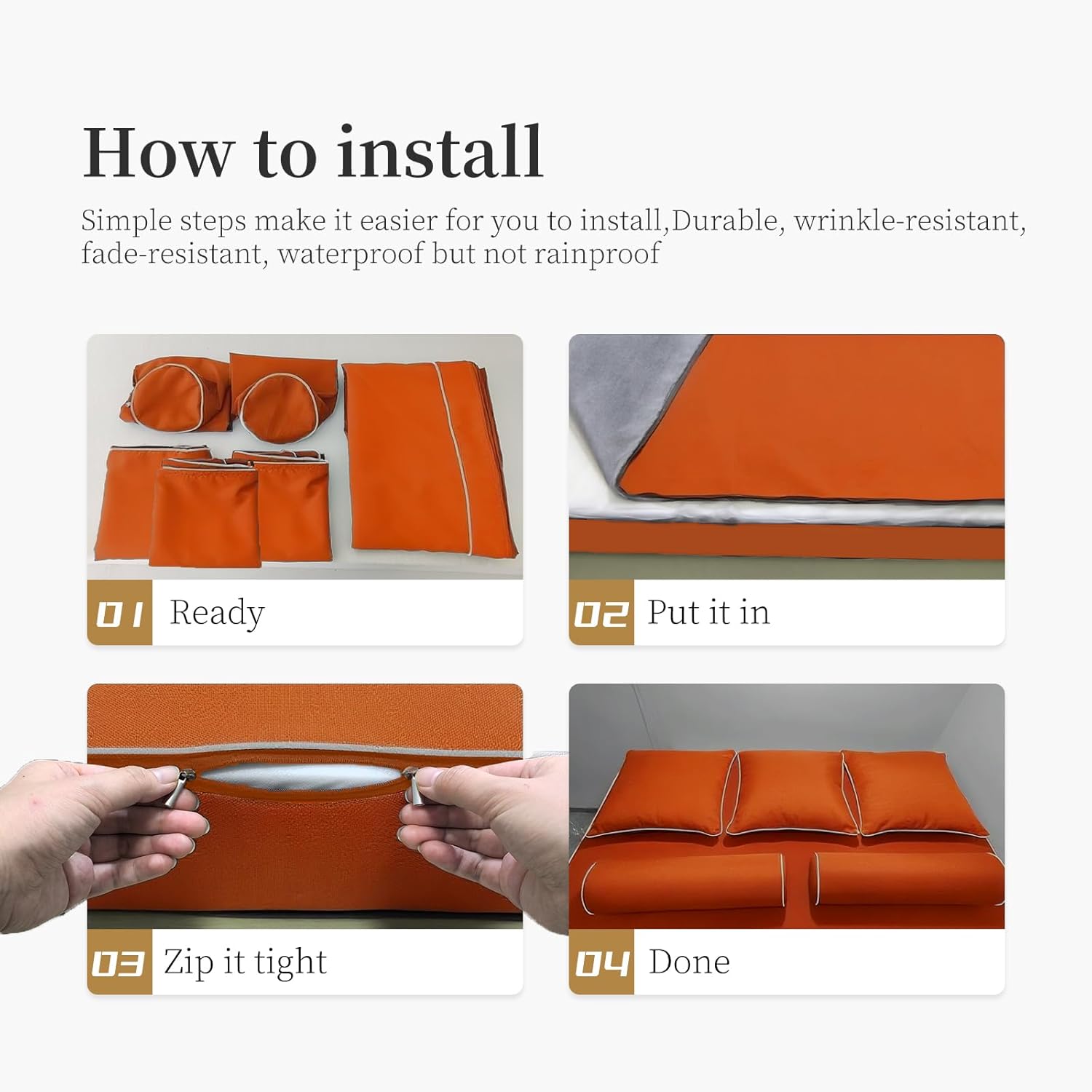 How to install

Simple steps make it easier for you to install,Durable, wrinkle-resistant, fade-resistant, waterproof but not rainproof

01 Ready

02 Put it in

03 Zip it tight

04 Done