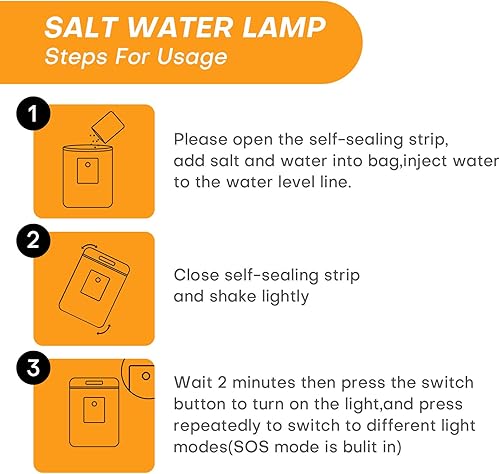 SALT WATER LAMP
Steps For Usage

1

Please open the self-sealing strip, add salt and water into bag,inject water to the water level line.

2

Close self-sealing strip and shake lightly

3

Wait 2 minutes then press the switch button to turn on the light,and press repeatedly to switch to different light modes(SOS mode is bulit in)