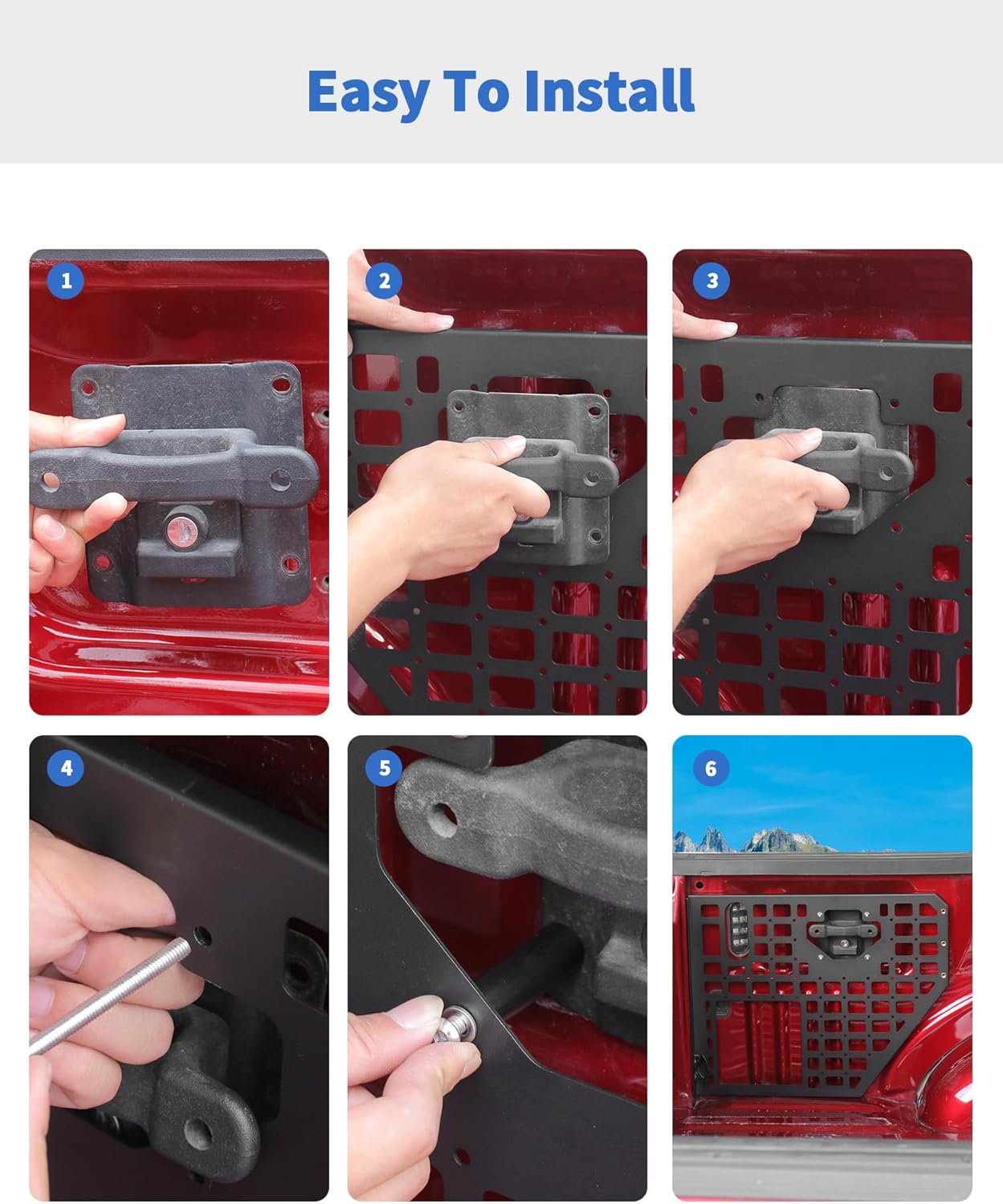 Easy To Install

1

2

3

4

5

6