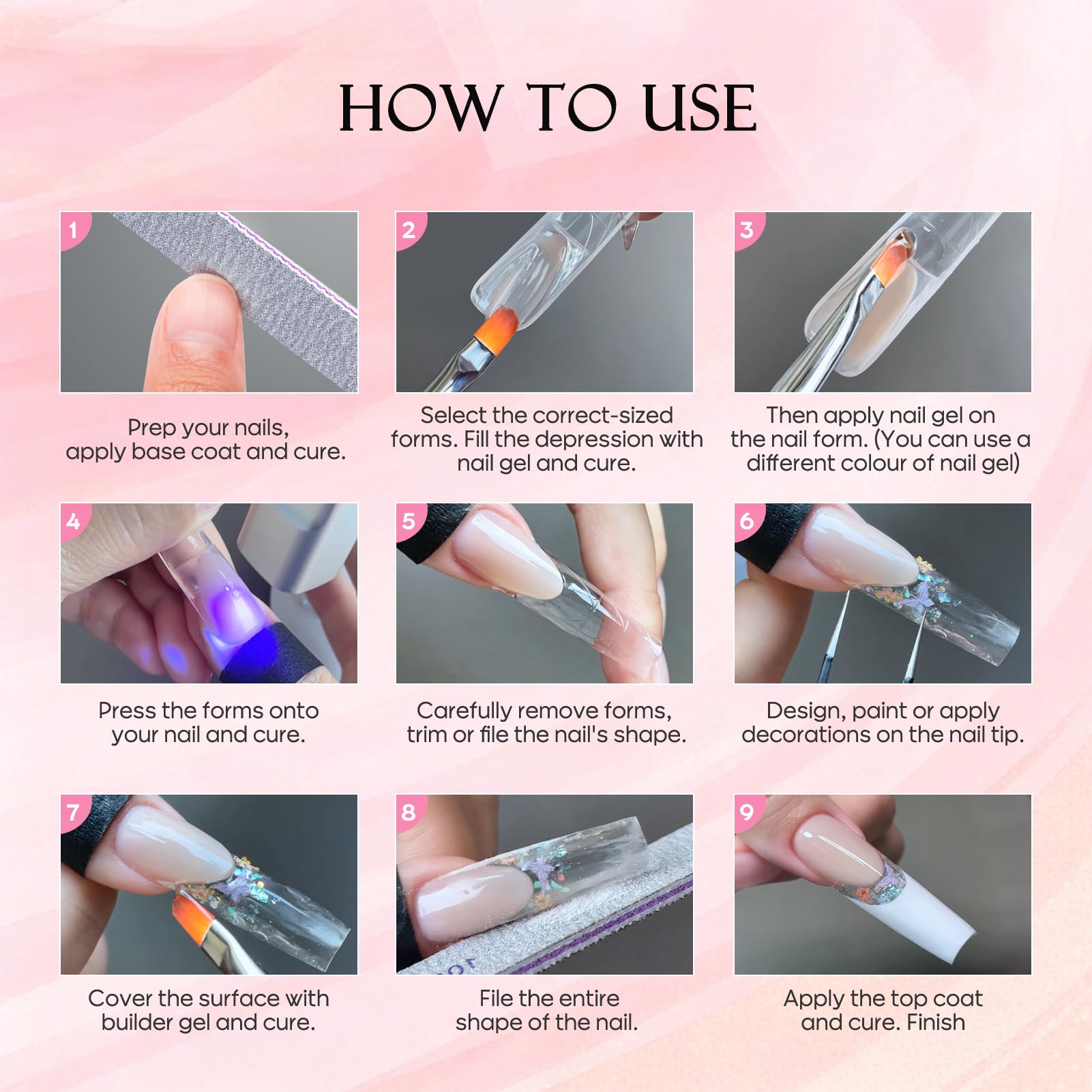 HOW TO USE

1

Prep your nails, apply base coat and cure.

2

Select the correct-sized forms. Fill the depression with nail gel and cure.

3

Then apply nail gel on the nail form. (You can use a different colour of nail gel)

4

Press the forms onto your nail and cure.

5

Carefully remove forms, trim or file the nail's shape.

6

Design, paint or apply decorations on the nail tip.

7

Cover the surface with builder gel and cure.

8

File the entire shape of the nail.

9

Apply the top coat and cure. Finish