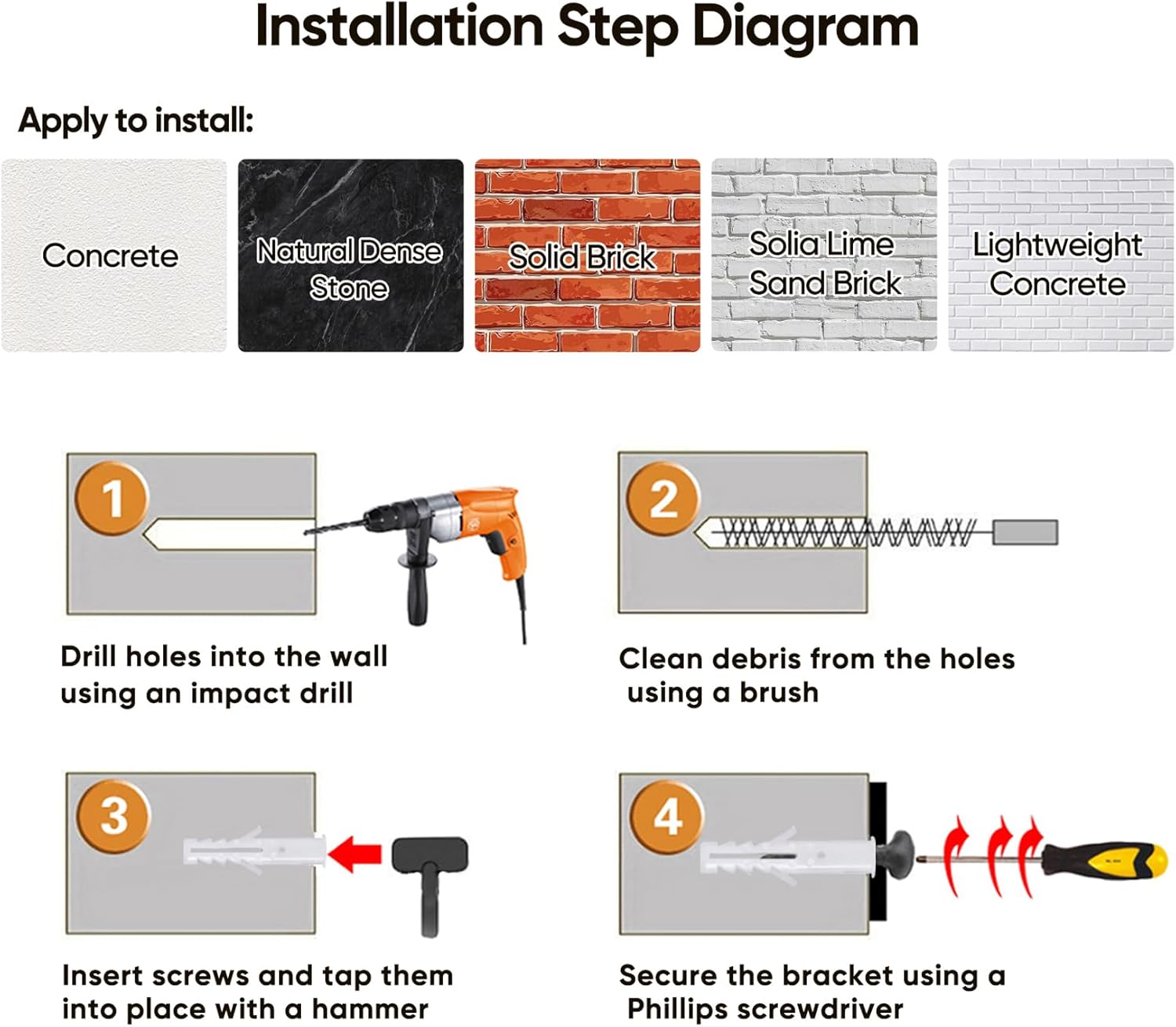 Installation Step Diagram

Apply to install:

Concrete

Natural Dense Stone

Solid Brick

Solia Lime Sand Brick

Lightweight Concrete

1

Drill holes into the wall using an impact drill

2

Clean debris from the holes using a brush

3

Insert screws and tap them into place with a hammer

4

Secure the bracket using a Phillips screwdriver