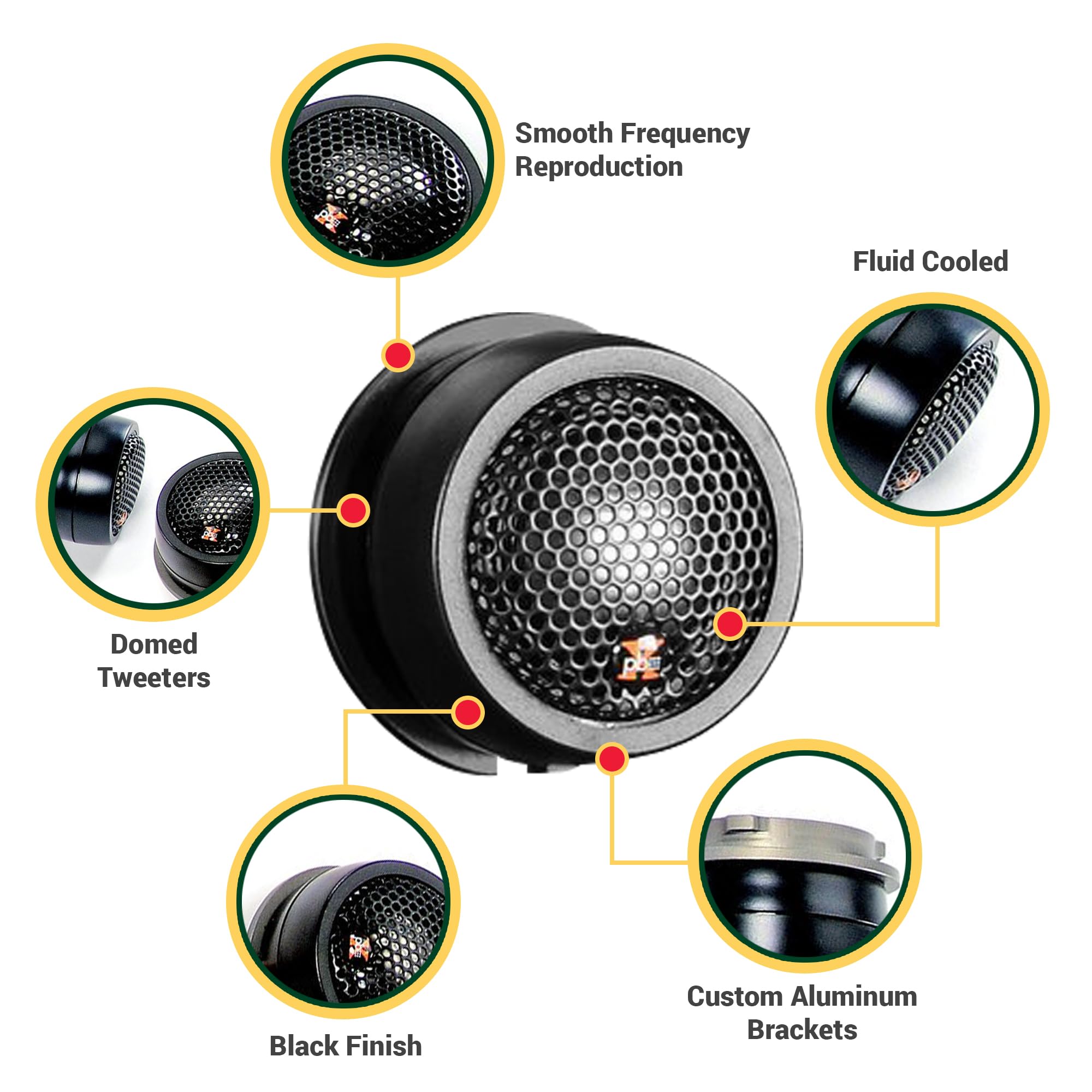 Smooth Frequency Reproduction

Fluid Cooled

Domed Tweeters

Black Finish

Custom Aluminum Brackets