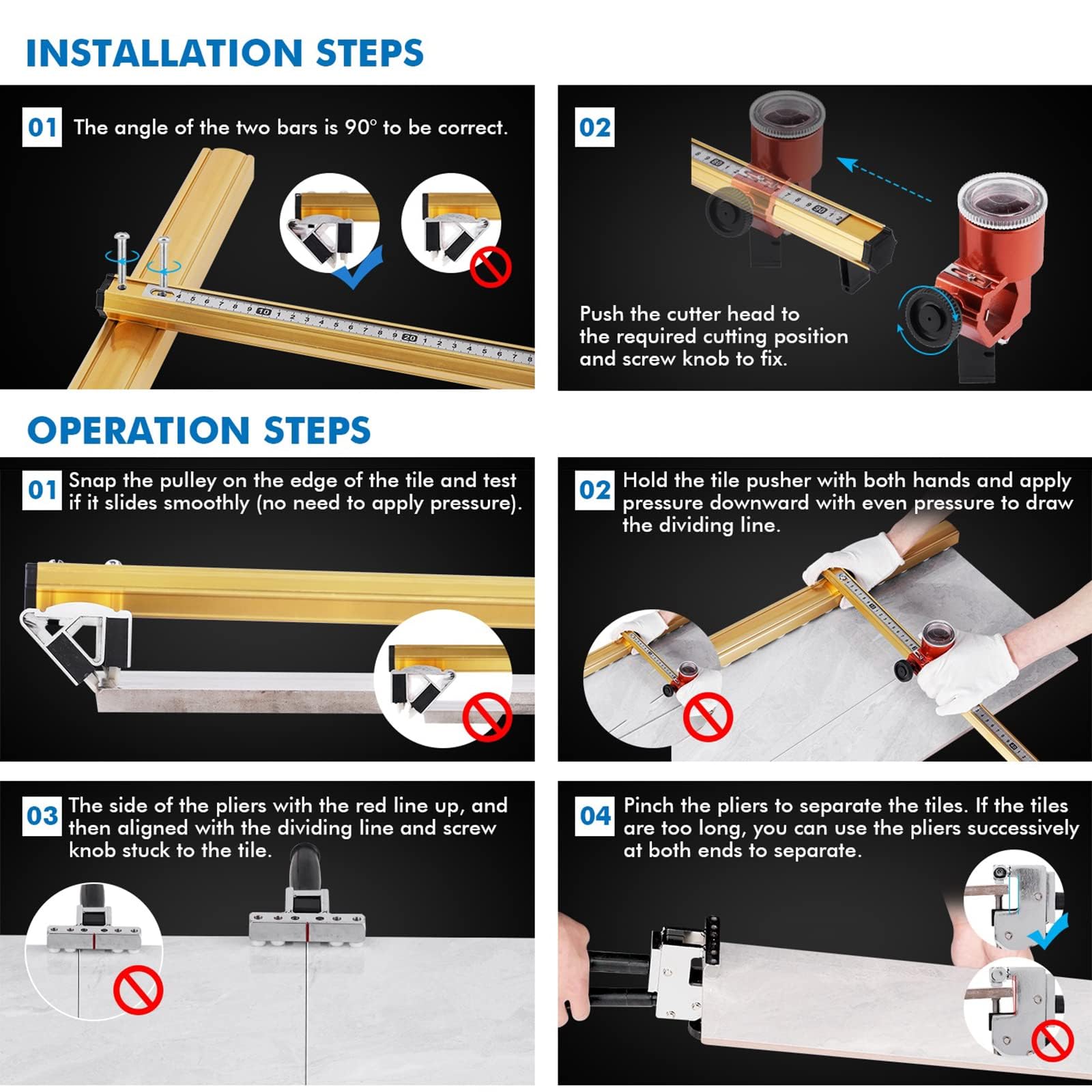 INSTALLATION STEPS

01 The angle of the two bars is 90° to be correct.

02

Push the cutter head to the required cutting position and screw knob to fix.

OPERATION STEPS

01 Snap the pulley on the edge of the tile and test if it slides smoothly (no need to apply pressure).

02 Hold the tile pusher with both hands and apply pressure downward with even pressure to draw the dividing line.

03 The side of the pliers with the red line up, and then aligned with the dividing line and screw knob stuck to the tile.

04 Pinch the pliers to separate the tiles. If the tiles are too long, you can use the pliers successively at both ends to separate.