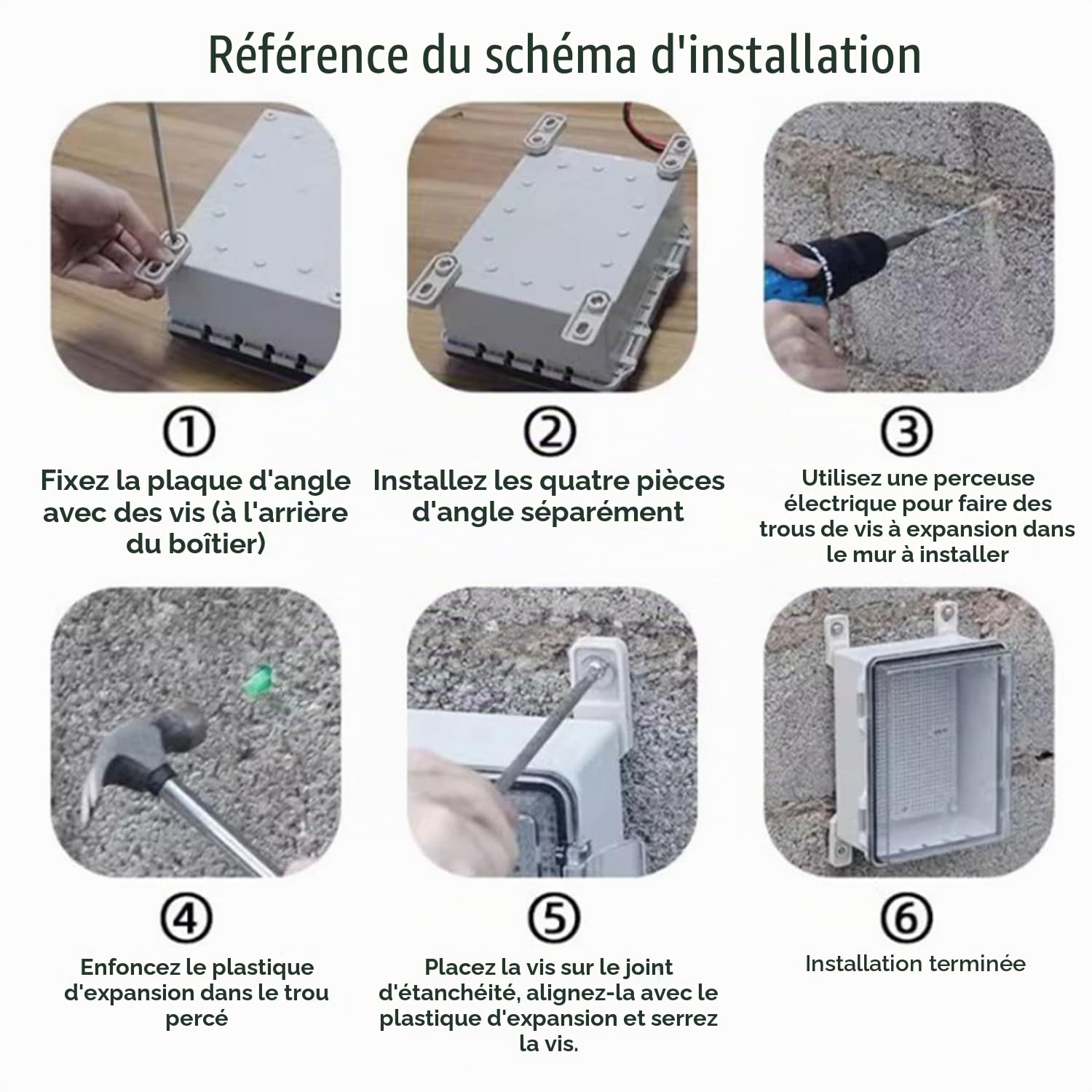 Référence du schéma d'installation

①
Fixez la plaque d'angle avec des vis (à l'arrière du boîtier)

②
Installez les quatre pièces d'angle séparément

③
Utilisez une perceuse électrique pour faire des trous de vis à expansion dans le mur à installer

④
Enfoncez le plastique d'expansion dans le trou percé

⑤
Placez la vis sur le joint d'étanchéité, alignez-la avec le plastique d'expansion et serrez la vis.

⑥
Installation terminée