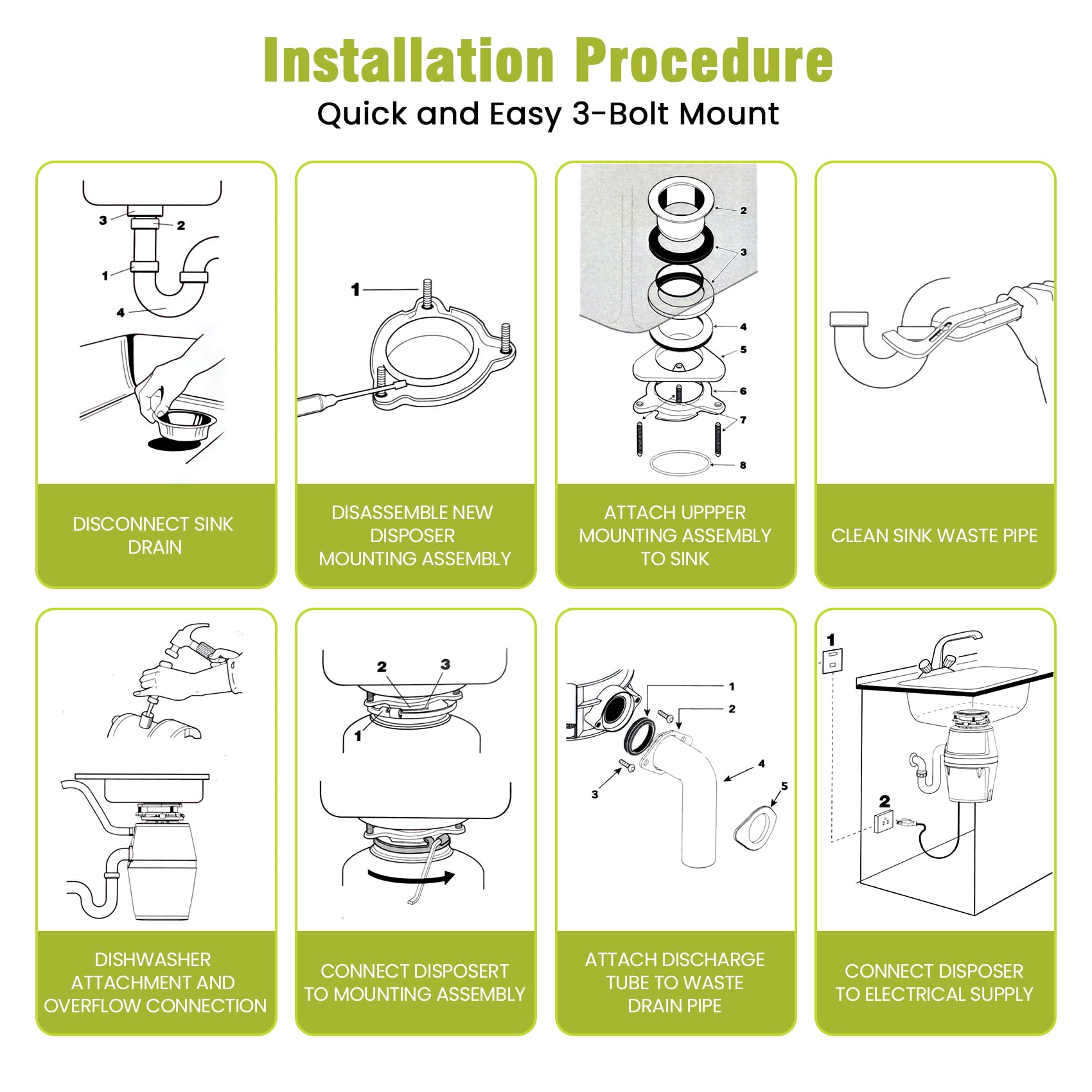 Installation Procedure

Quick and Easy 3-Bolt Mount

3
2
1
4

DISCONNECT SINK DRAIN

1

DISASSEMBLE NEW DISPOSER MOUNTING ASSEMBLY

2
3
4
5
6
7
8

ATTACH UPPPER MOUNTING ASSEMBLY TO SINK

CLEAN SINK WASTE PIPE

DISHWASHER ATTACHMENT AND OVERFLOW CONNECTION

2
3
1

CONNECT DISPOSERT TO MOUNTING ASSEMBLY

1
2
3
4
5

ATTACH DISCHARGE TUBE TO WASTE DRAIN PIPE

1
2

CONNECT DISPOSER TO ELECTRICAL SUPPLY