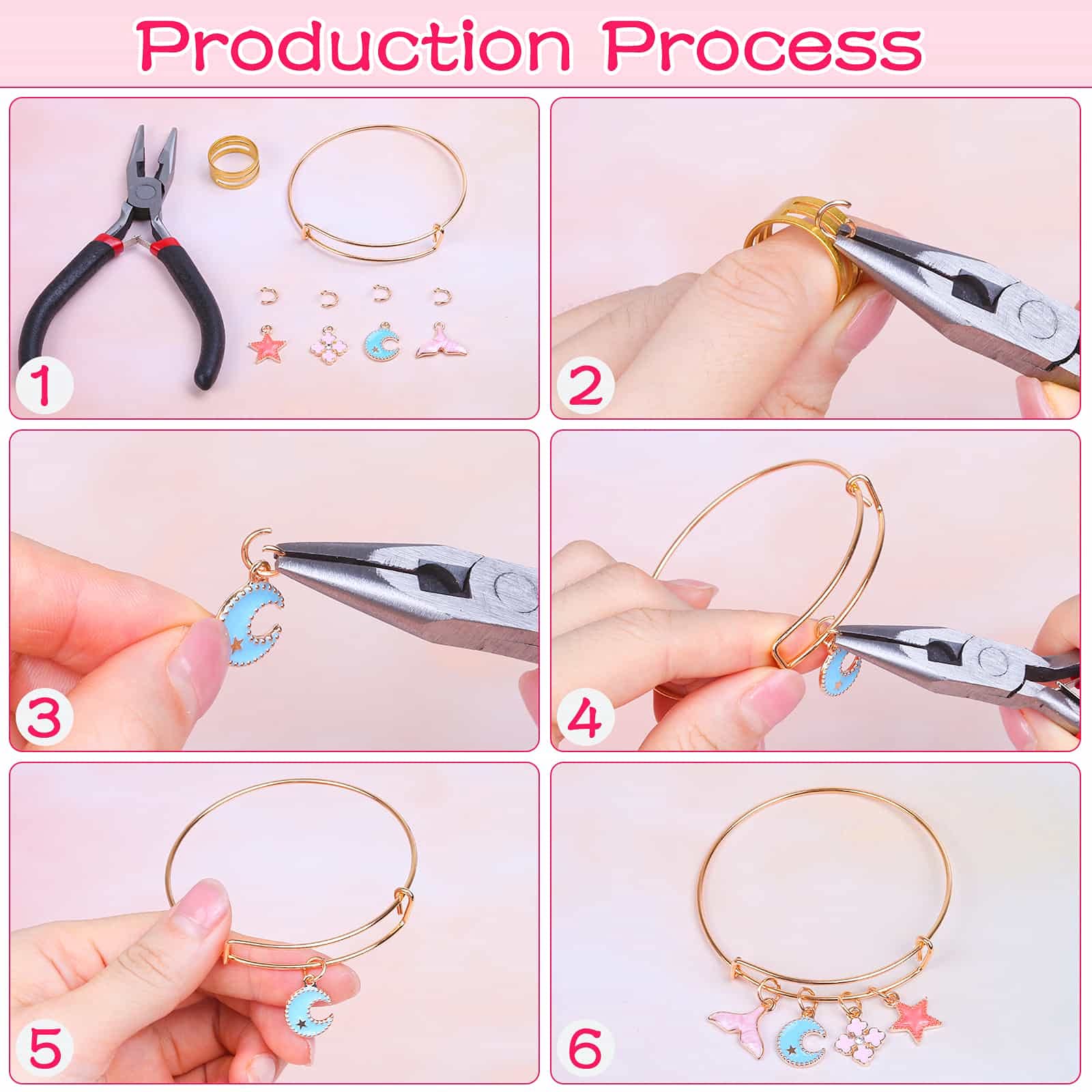 Production Process

1

2

3

4

5

6