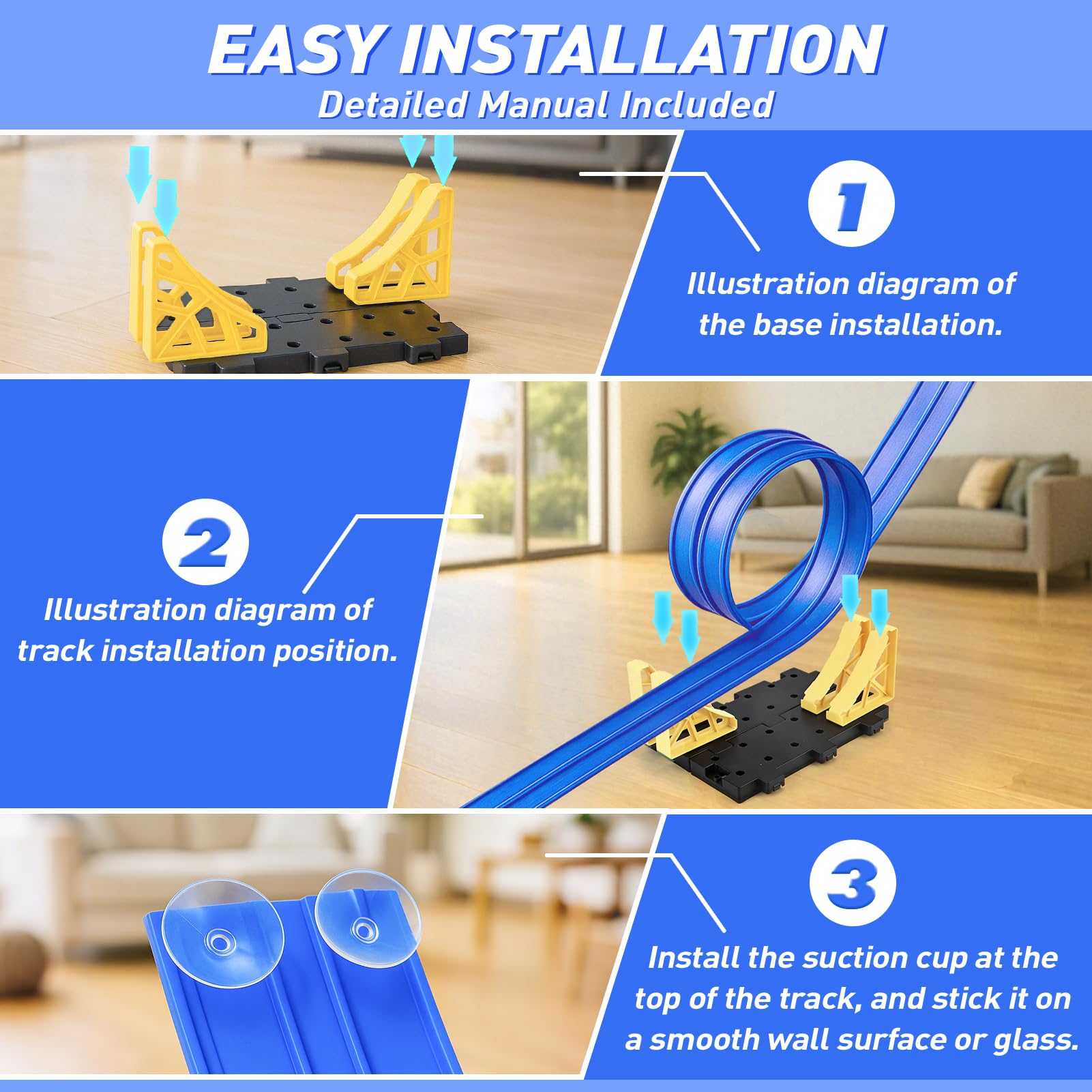 EASY INSTALLATION
Detailed Manual Included

1
Illustration diagram of the base installation.

2
Illustration diagram of track installation position.

3
Install the suction cup at the top of the track, and stick it on a smooth wall surface or glass.