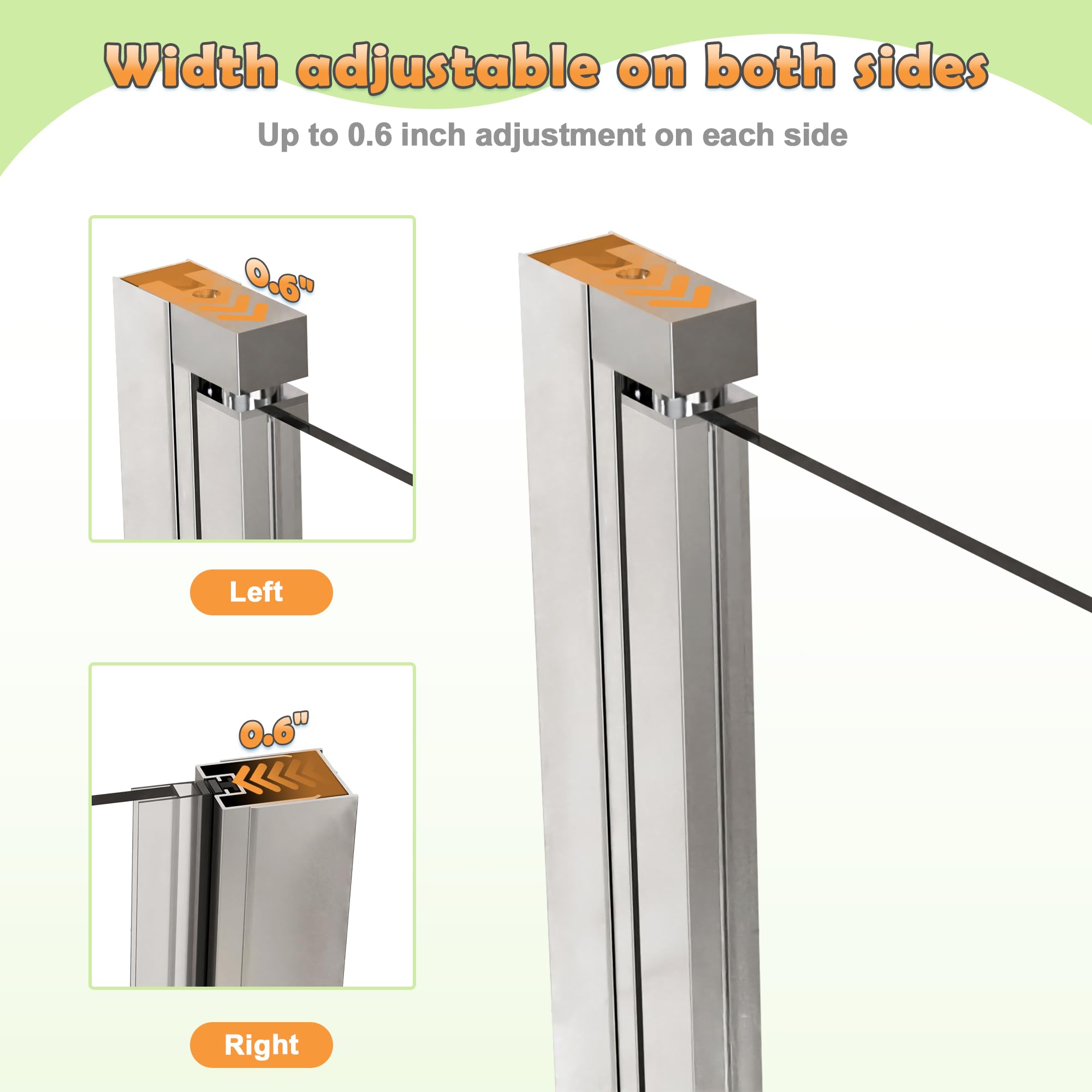 Width adjustable on both sides

Up to 0.6 inch adjustment on each side

0.6"

Left

0.6"

Right