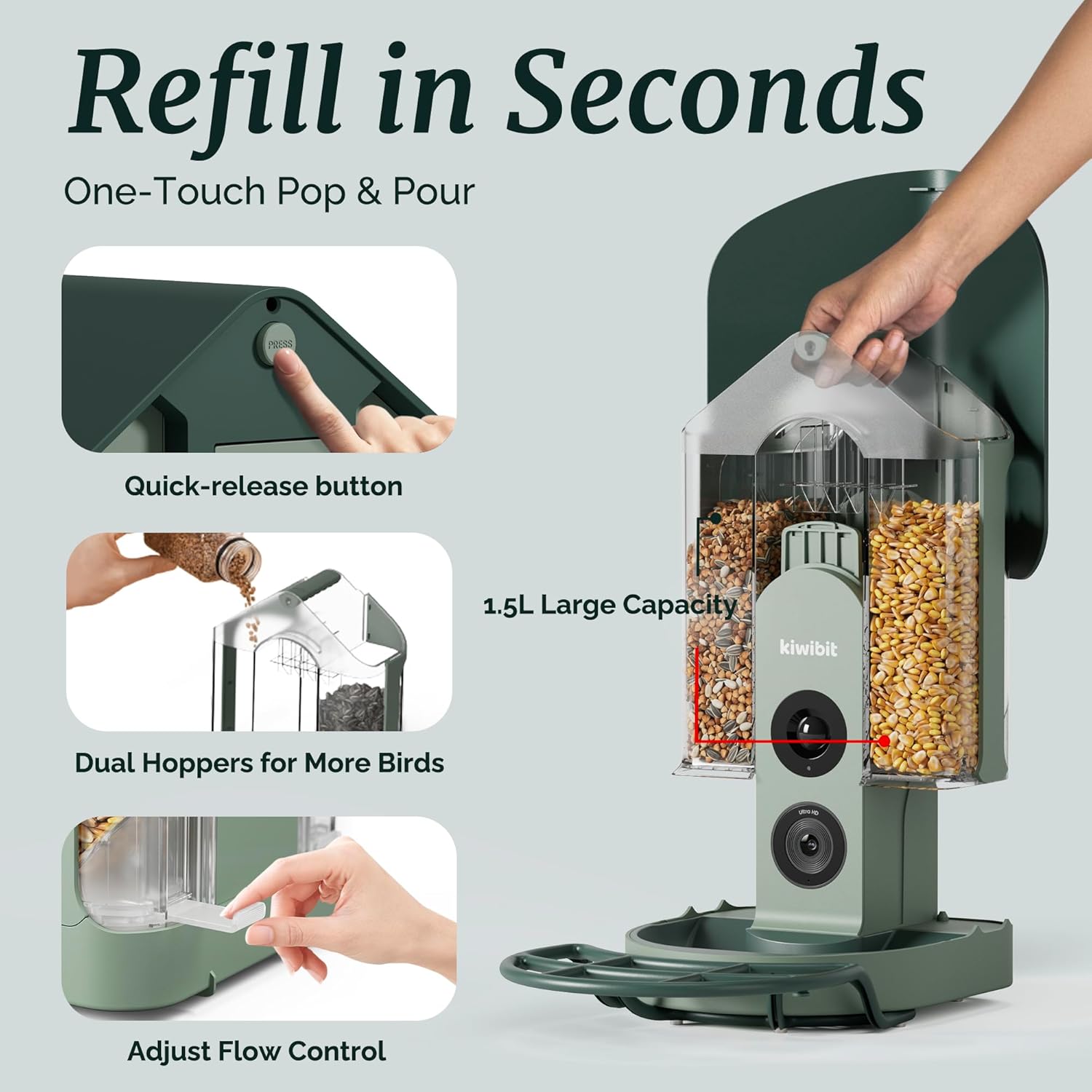 Refill in Seconds

One-Touch Pop & Pour

PRESS

Quick-release button

Dual Hoppers for More Birds

Adjust Flow Control

1.5L Large Capacity

kiwibit

Ultra HD