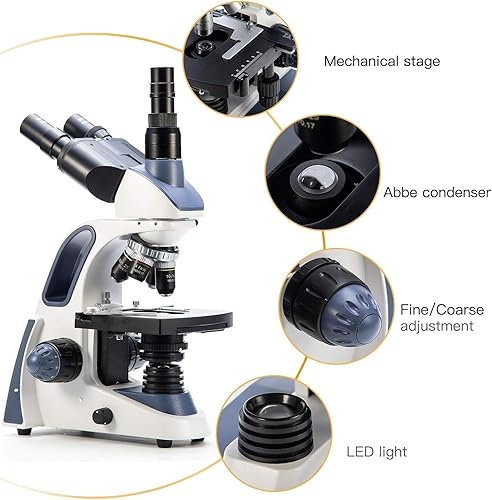 Mechanical stage

Abbe condenser

Fine/Coarse adjustment

LED light