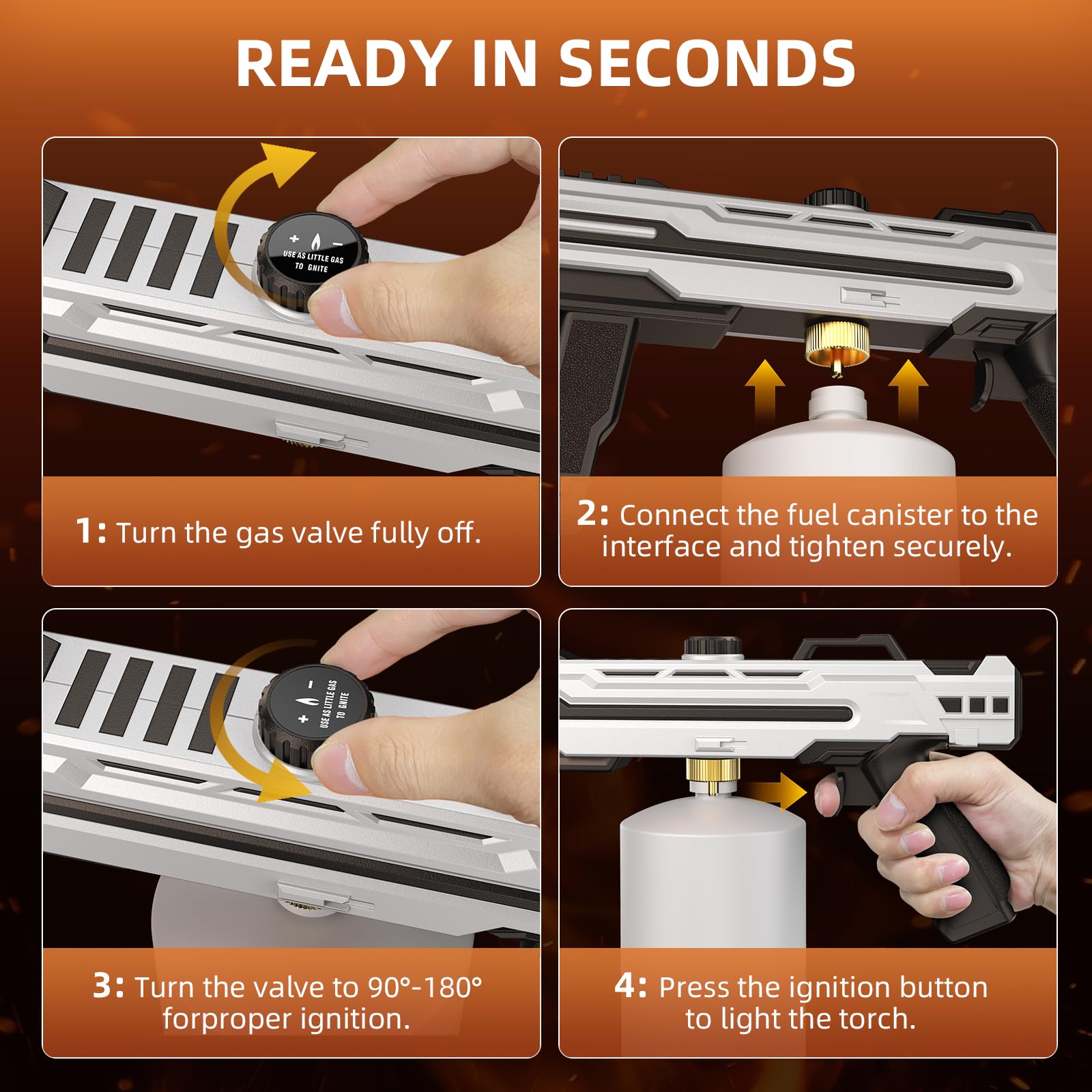 READY IN SECONDS

+ −
USE AS LITTLE GAS TO GNITE

1: Turn the gas valve fully off.

2: Connect the fuel canister to the interface and tighten securely.

+ −
USE AS LITTLE GAS TO GNITE

3: Turn the valve to 90°-180° forproper ignition.

4: Press the ignition button to light the torch.