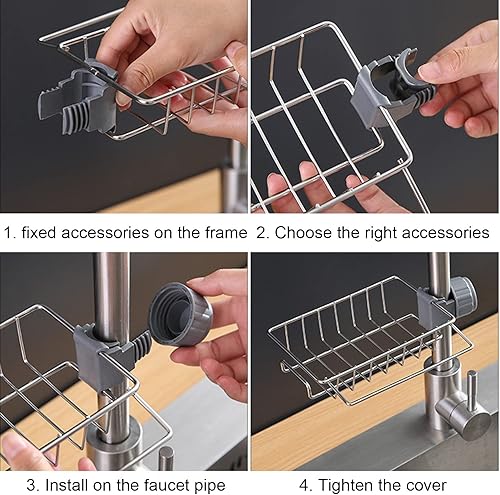 1. fixed accessories on the frame

2. Choose the right accessories

3. Install on the faucet pipe

4. Tighten the cover