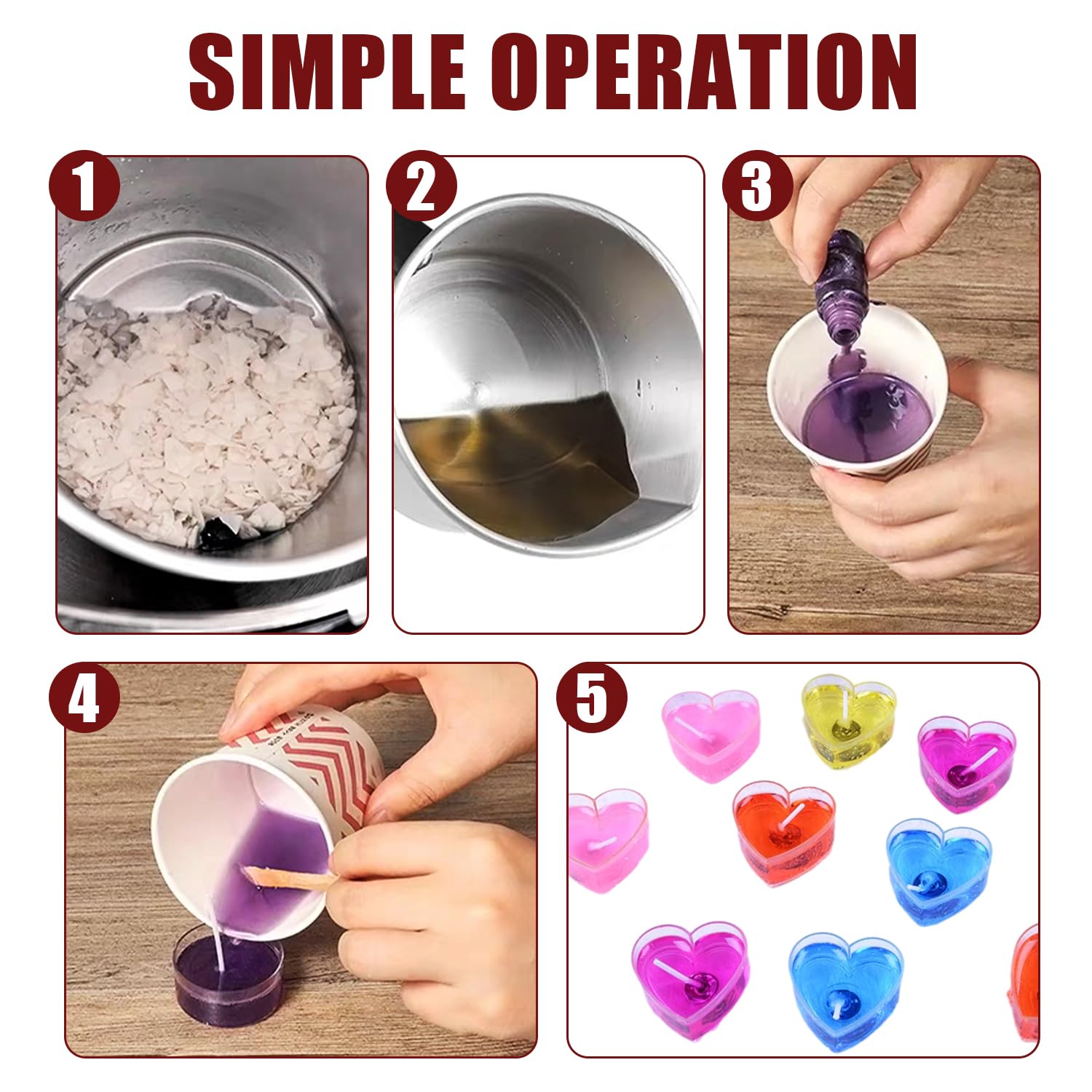 SIMPLE OPERATION

1

2

3

4

5