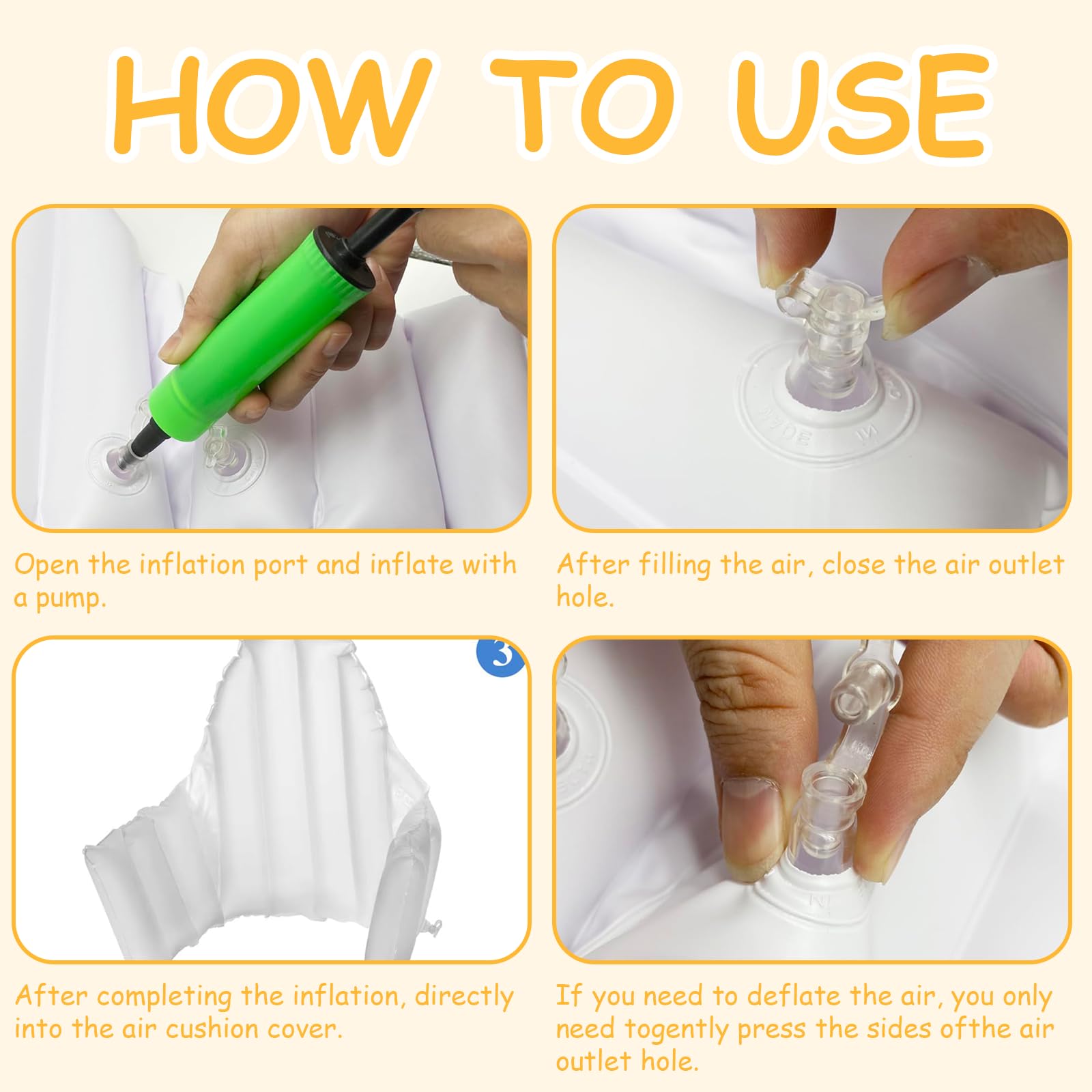 HOW TO USE

Open the inflation port and inflate with a pump.

After filling the air, close the air outlet hole.

3

After completing the inflation, directly into the air cushion cover.

If you need to deflate the air, you only need togently press the sides ofthe air outlet hole.