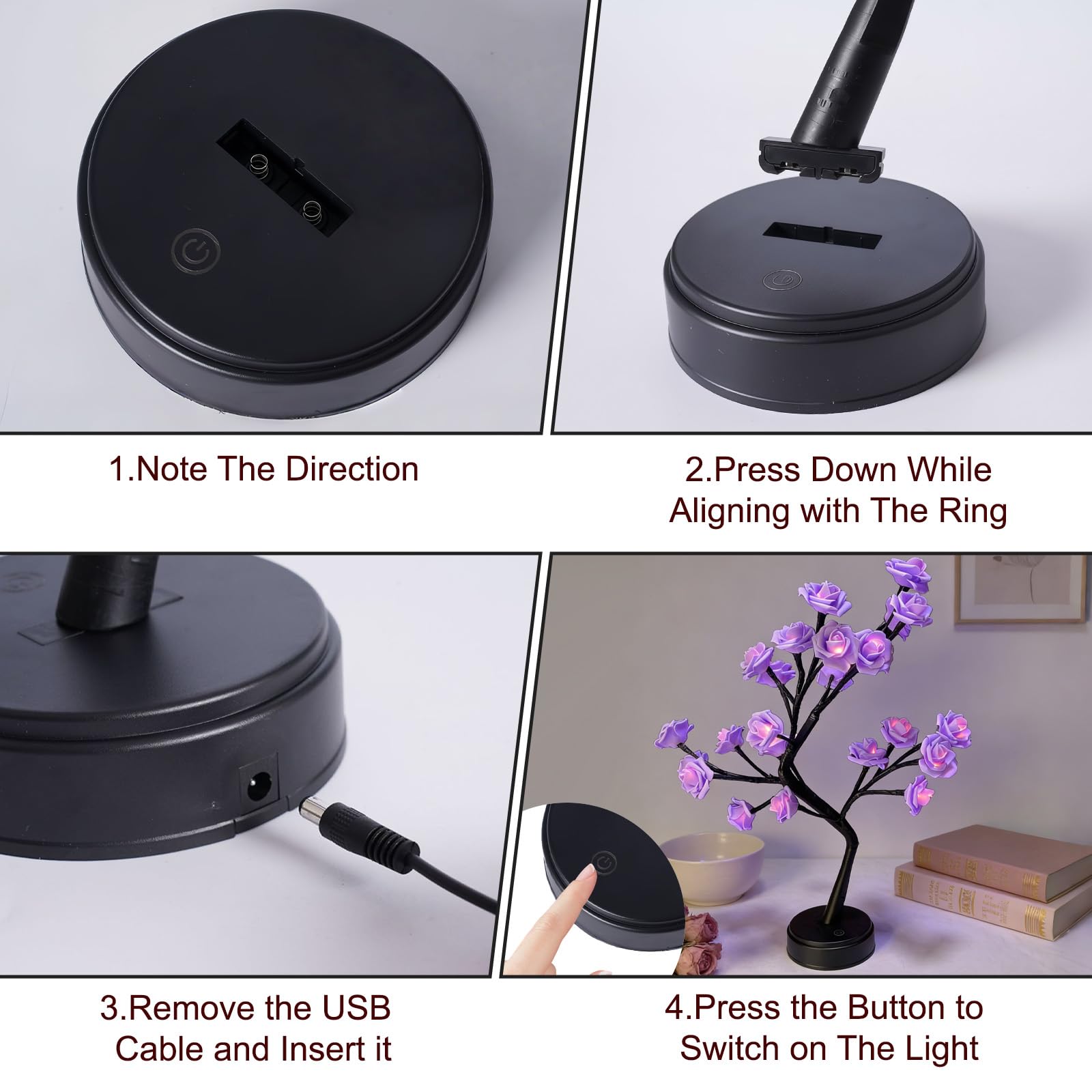 1.Note The Direction

2.Press Down While Aligning with The Ring

3.Remove the USB Cable and Insert it

4.Press the Button to Switch on The Light