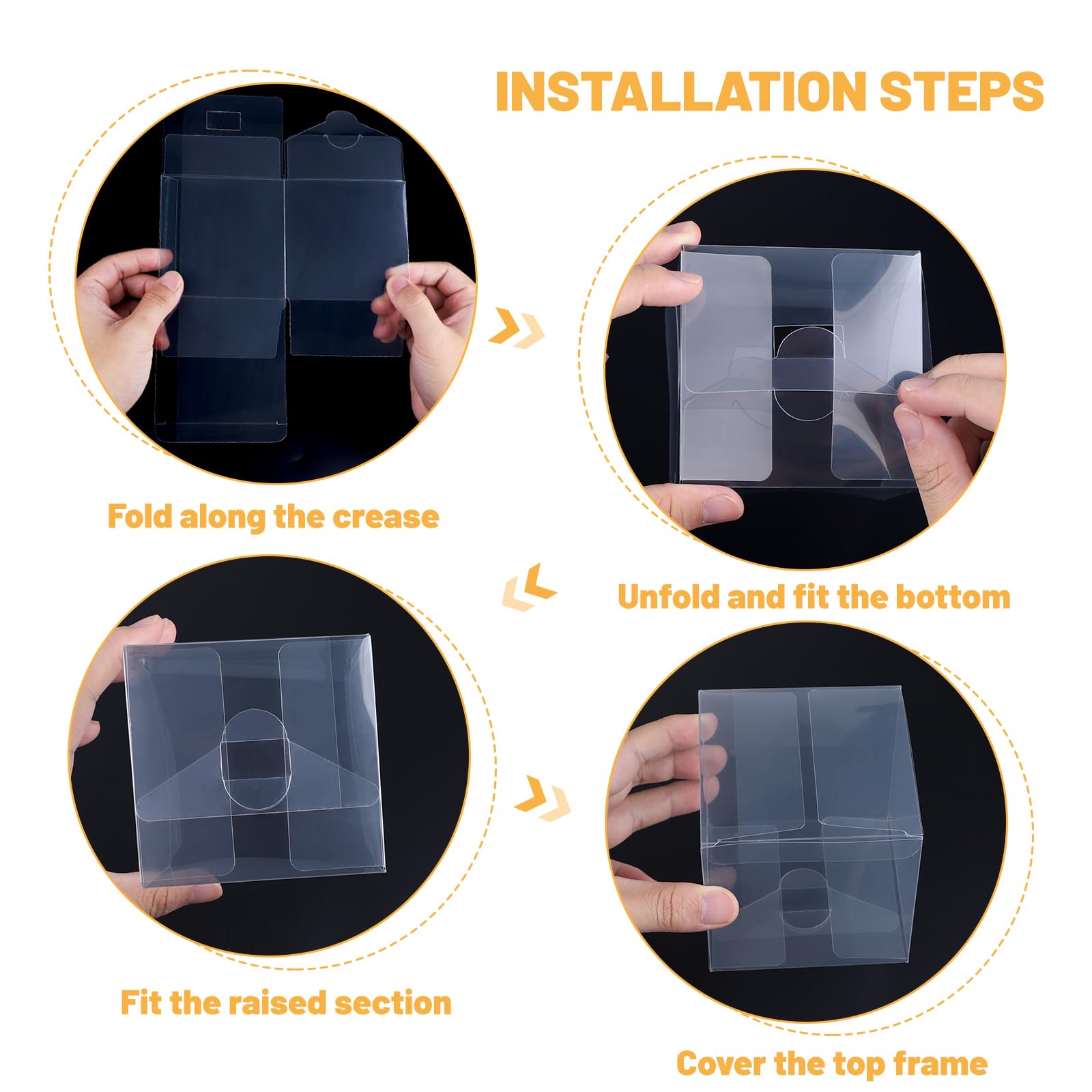 INSTALLATION STEPS

Fold along the crease

Unfold and fit the bottom

Fit the raised section

Cover the top frame